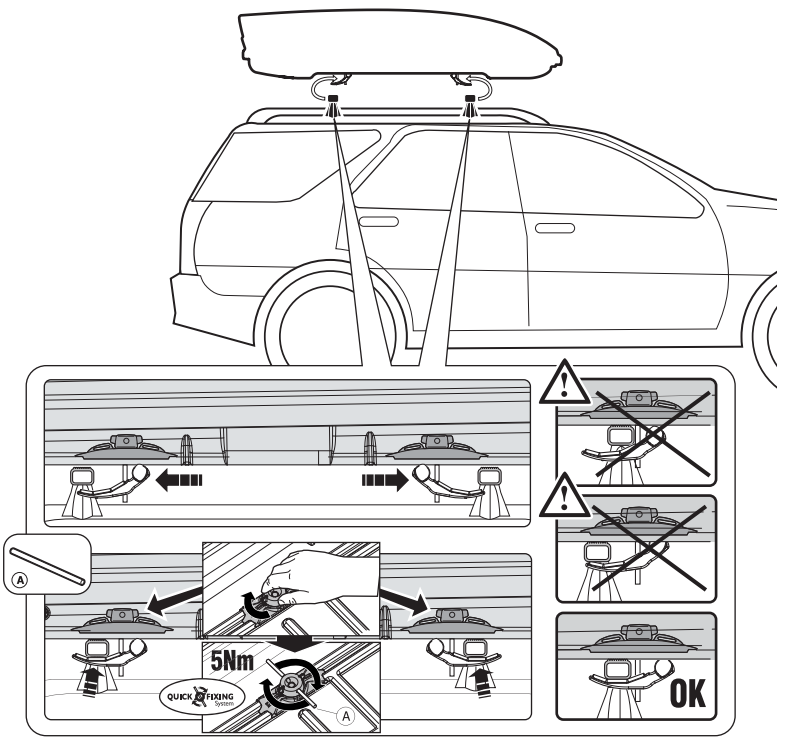 A

5Nm

QUICK FIXING System

A

OK