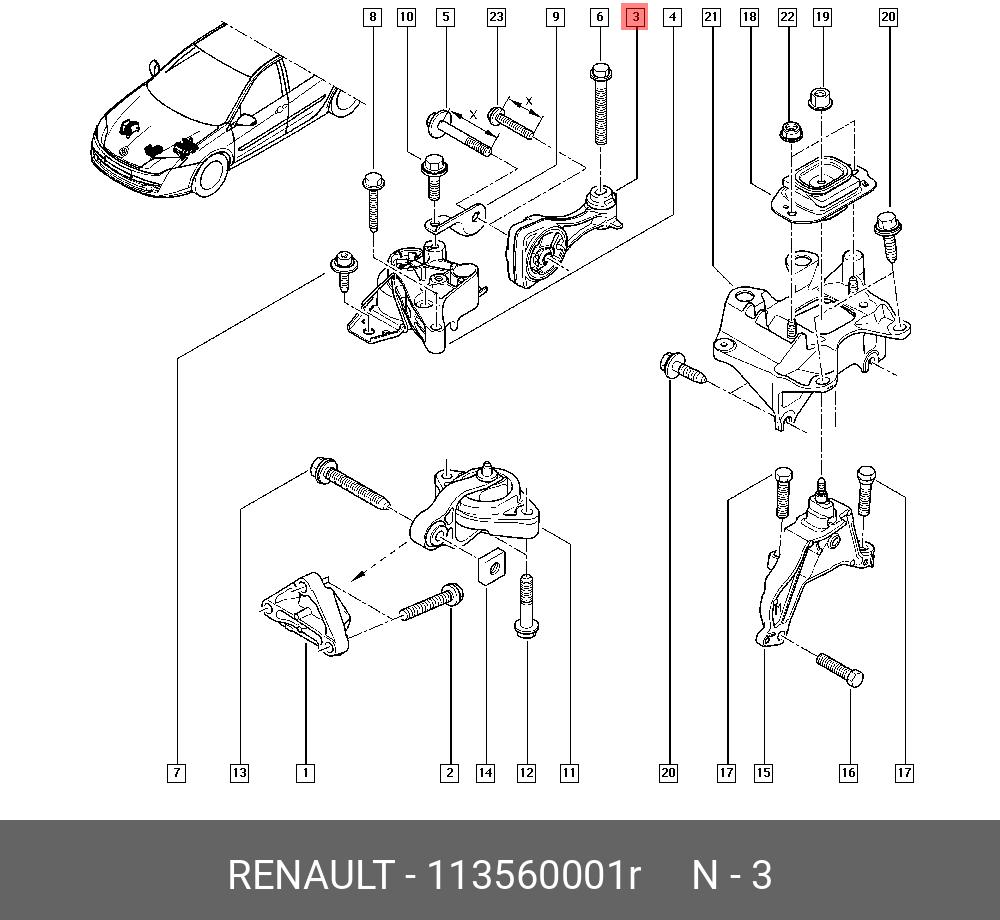 8 10 5 23 9 6 3 4 21 18 22 19 20

X X

7 13 1 2 14 12 11 20 17 15 16 17

RENAULT - 113560001r N - 3