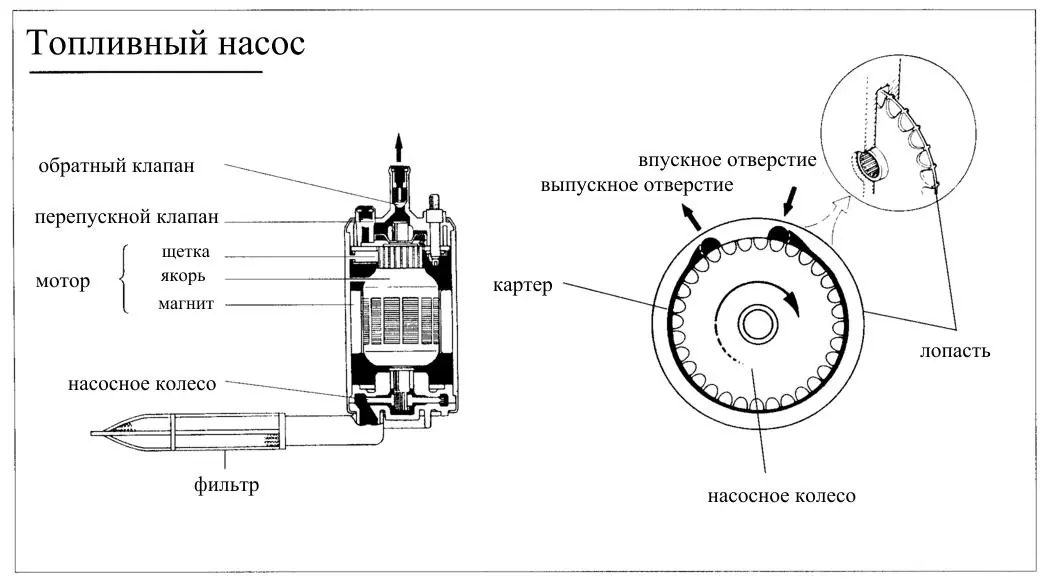 Топливный насос

обратный клапан
перепускной клапан
мотор
щетка
якорь
магнит
насосное колесо
фильтр

впускное отверстие
выпускное отверстие
картер
лопасть
насосное колесо