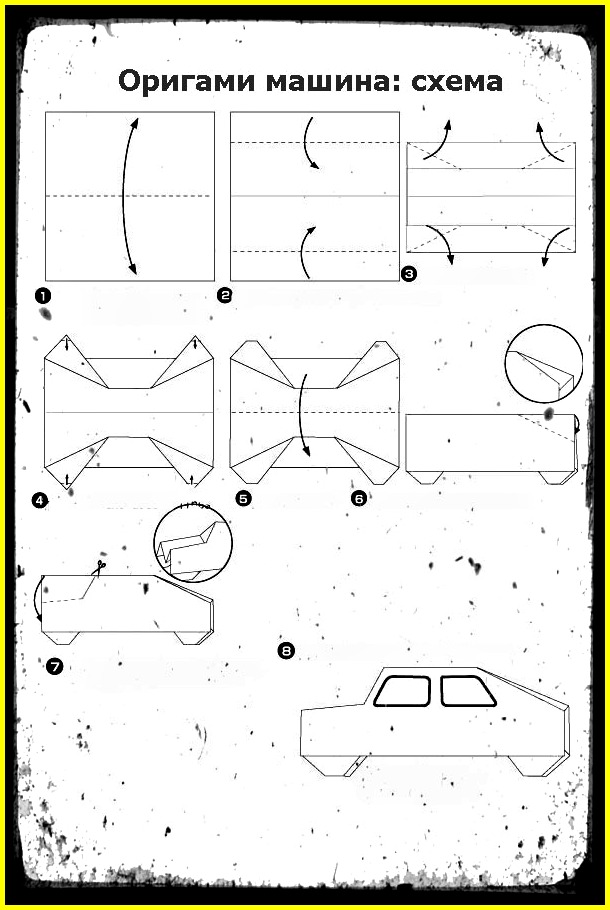 Оригами машина: схема

1

2

3

4

5

6

7

8