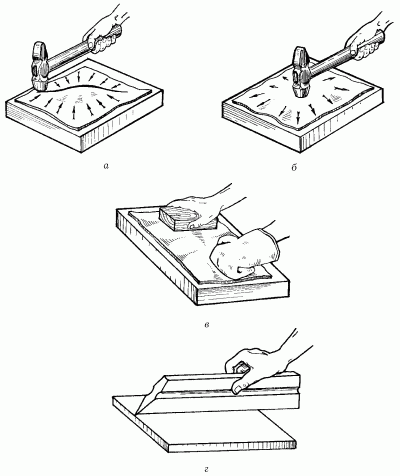 а

б

в

г