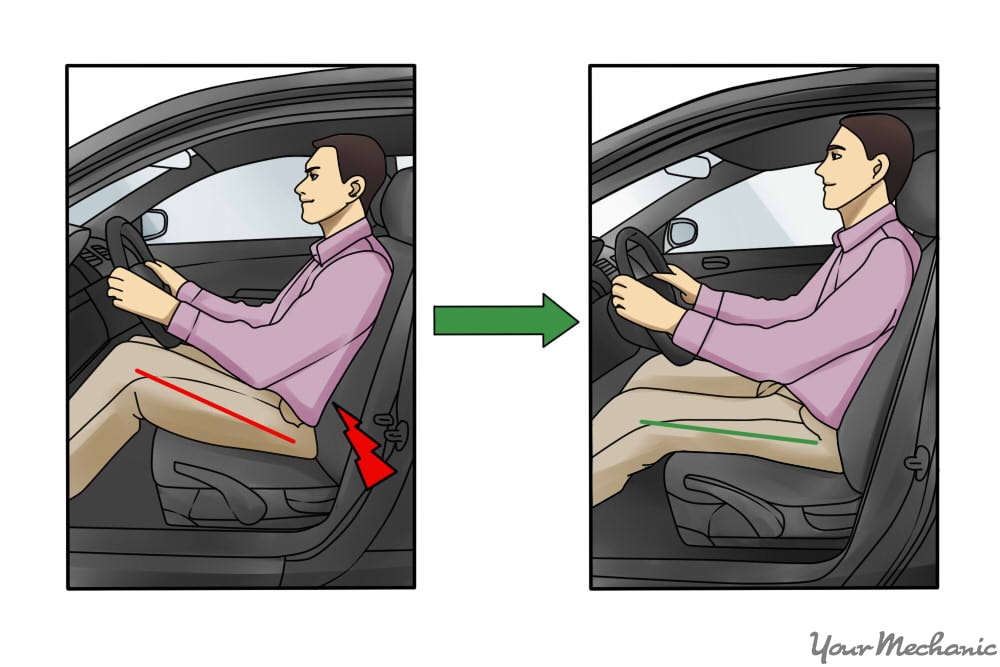 YourMechanic