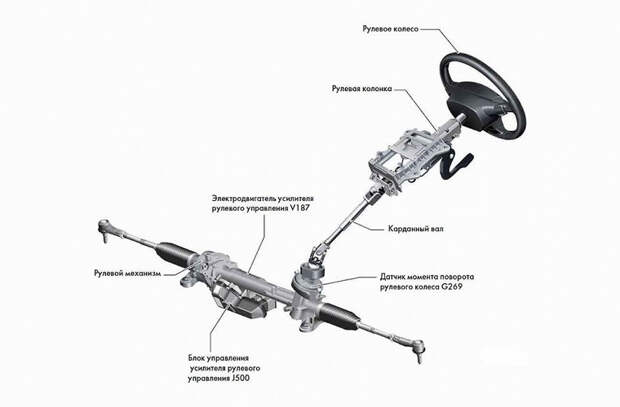 Рулевое колесо

Рулевая колонка

Электродвигатель усилителя рулевого управления V187

Карданный вал

Рулевой механизм

Датчик момента поворота рулевого колеса G269

Блок управления усилителя рулевого управления J500