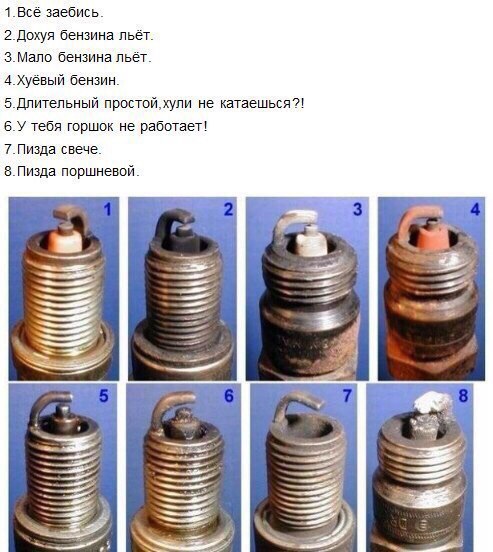 1.Всё заебись.
2.Дохуя бензина льёт.
3.Мало бензина льёт.
4.Хуёвый бензин.
5.Длительный простой,хули не катаешься?!
6.У тебя горшок не работает!
7.Пизда свече.
8.Пизда поршневой.

1

2

3

4

5

6

7

8