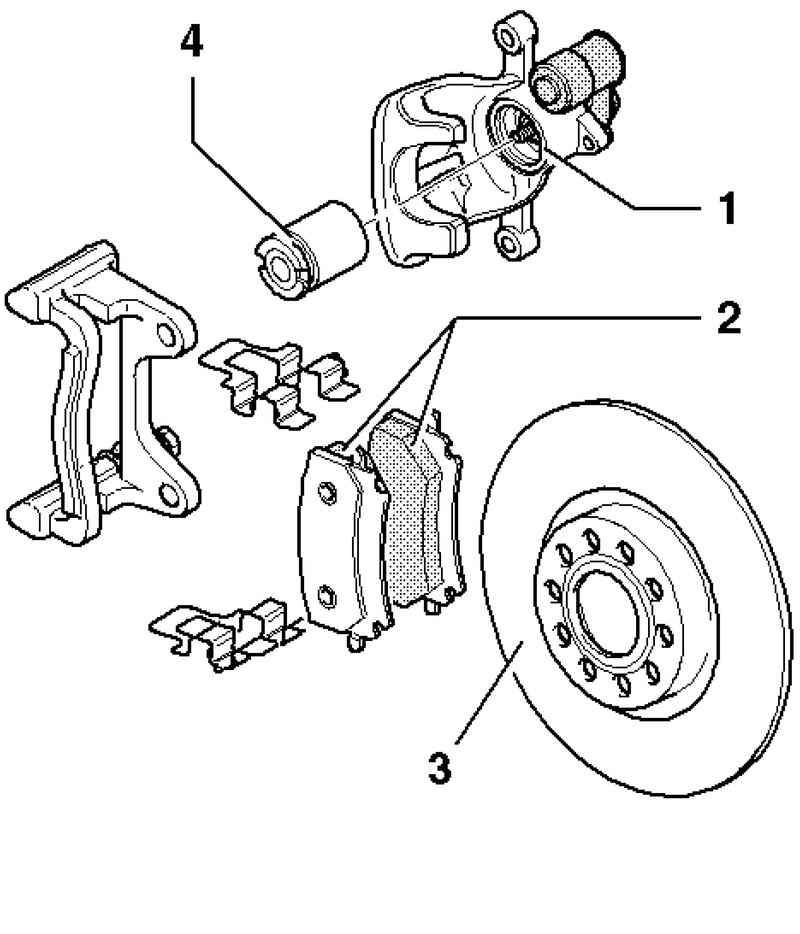 4
1
2
3