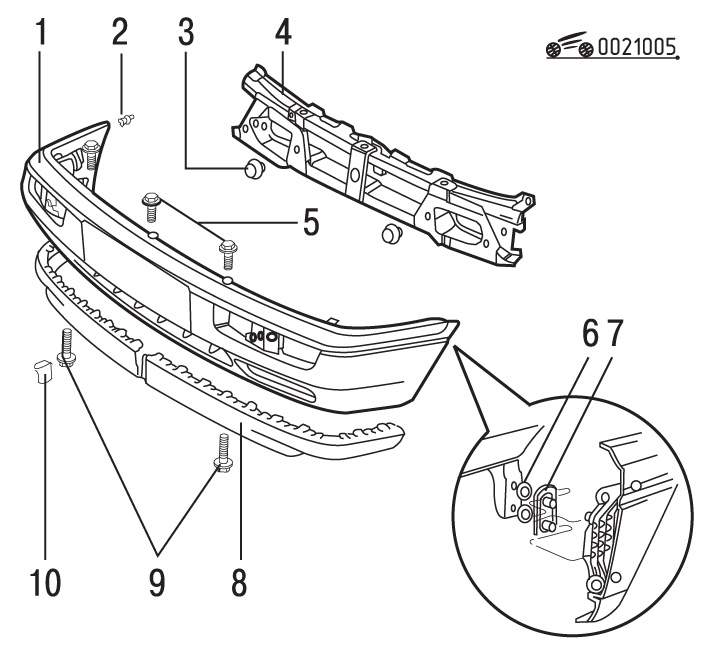 1
2
3
4
0021005
5
6
7
10
9
8