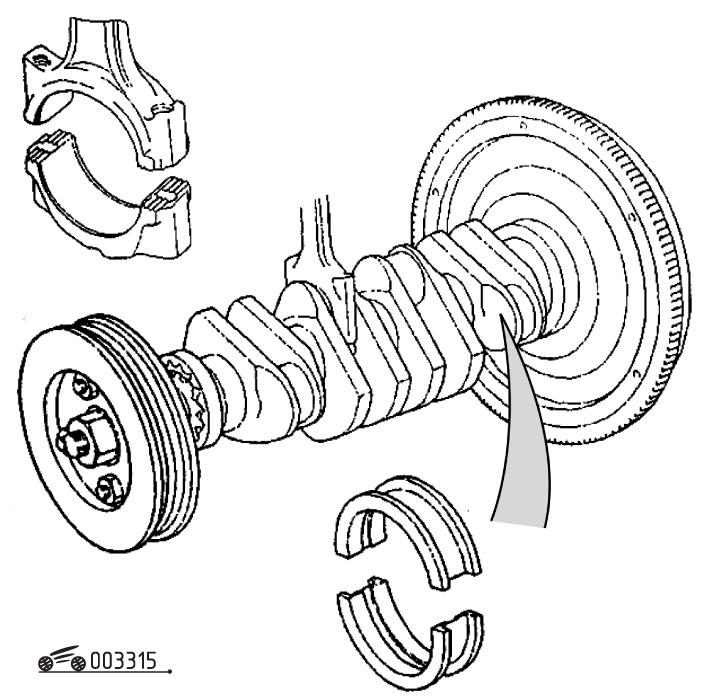 003315