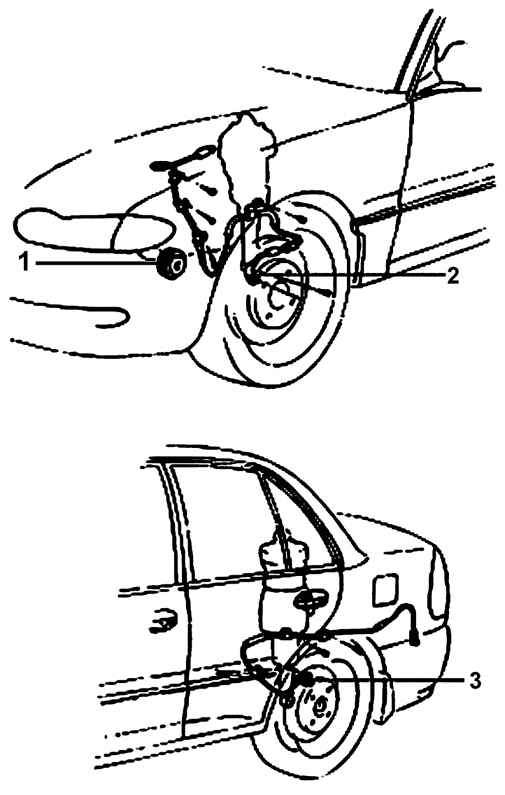 1
2
3