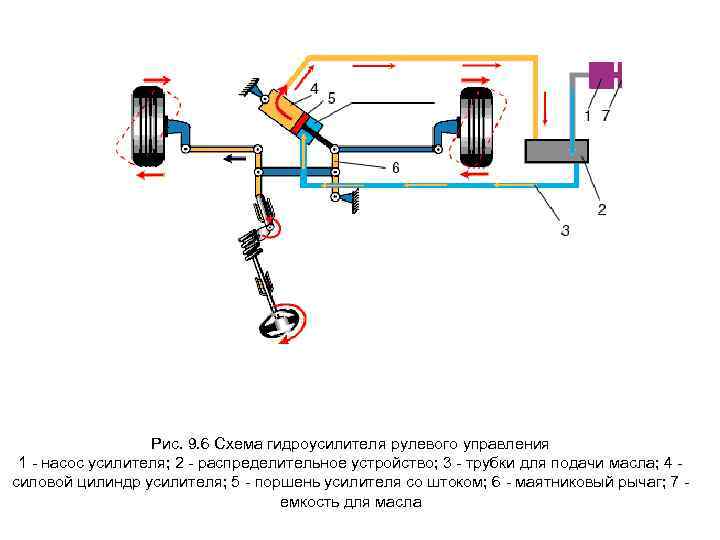 4
5
1
7
6
2
3

Рис. 9.6 Схема гидроусилителя рулевого управления
1 - насос усилителя; 2 - распределительное устройство; 3 - трубки для подачи масла; 4 - силовой цилиндр усилителя; 5 - поршень усилителя со штоком; 6 - маятниковый рычаг; 7 - емкость для масла