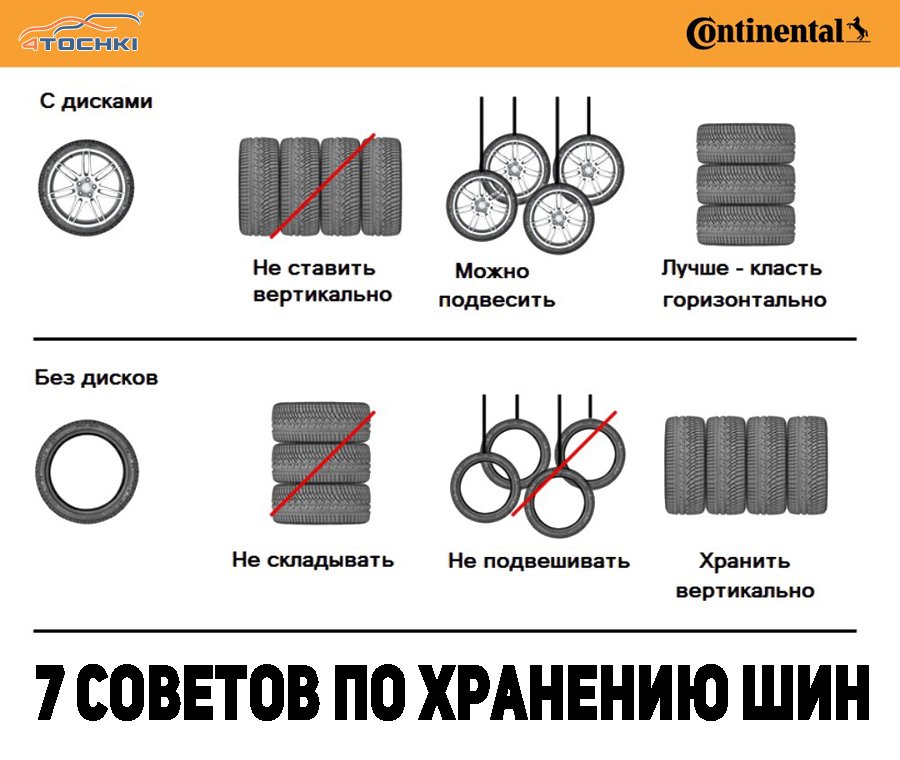 4TOCHKI

Continental

С дисками

Не ставить вертикально

Можно подвесить

Лучше - класть горизонтально

Без дисков

Не складывать

Не подвешивать

Хранить вертикально

7 СОВЕТОВ ПО ХРАНЕНИЮ ШИН