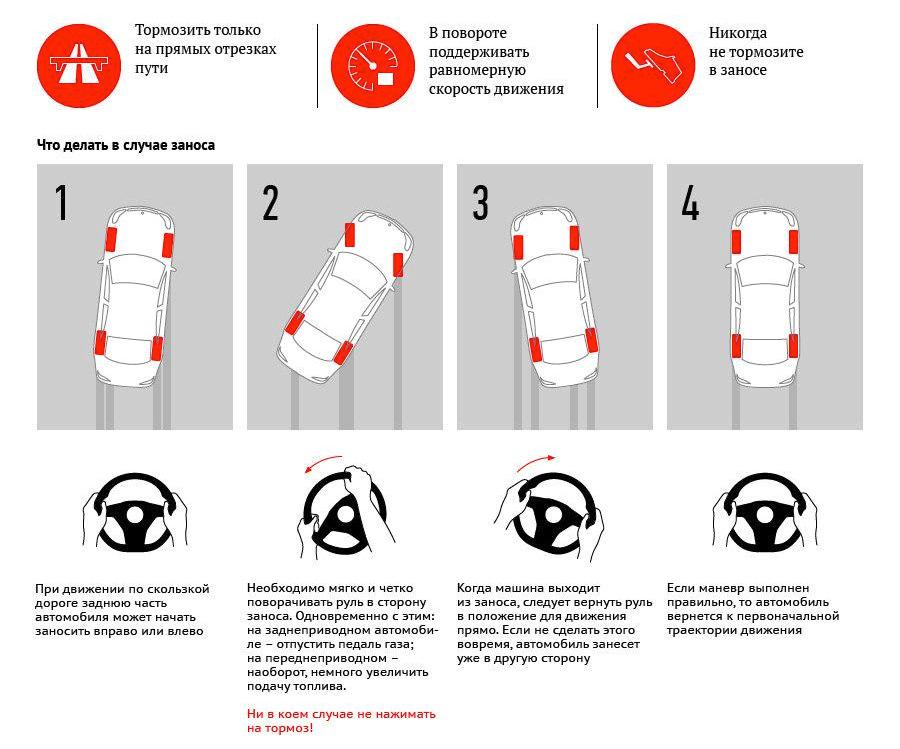 Тормозить только на прямых отрезках пути

В повороте поддерживать равномерную скорость движения

Никогда не тормозите в заносе

Что делать в случае заноса

1

2

3

4

При движении по скользкой дороге заднюю часть автомобиля может начать заносить вправо или влево

Необходимо мягко и четко поворачивать руль в сторону заноса. Одновременно с этим: на заднеприводном автомобиле – отпустить педаль газа; на переднеприводном – наоборот, немного увеличить подачу топлива.

Ни в коем случае не нажимать на тормоз!

Когда машина выходит из заноса, следует вернуть руль в положение для движения прямо. Если не сделать этого вовремя, автомобиль занесет уже в другую сторону

Если маневр выполнен правильно, то автомобиль вернется к первоначальной траектории движения