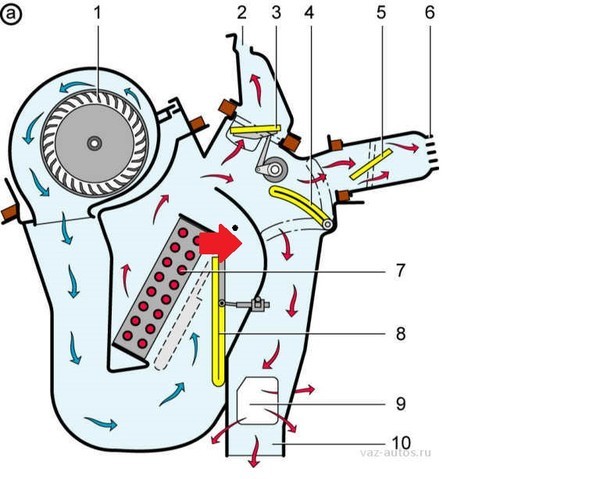 a

1

2

3

4

5

6

7

8

9

10

vaz-autos.ru