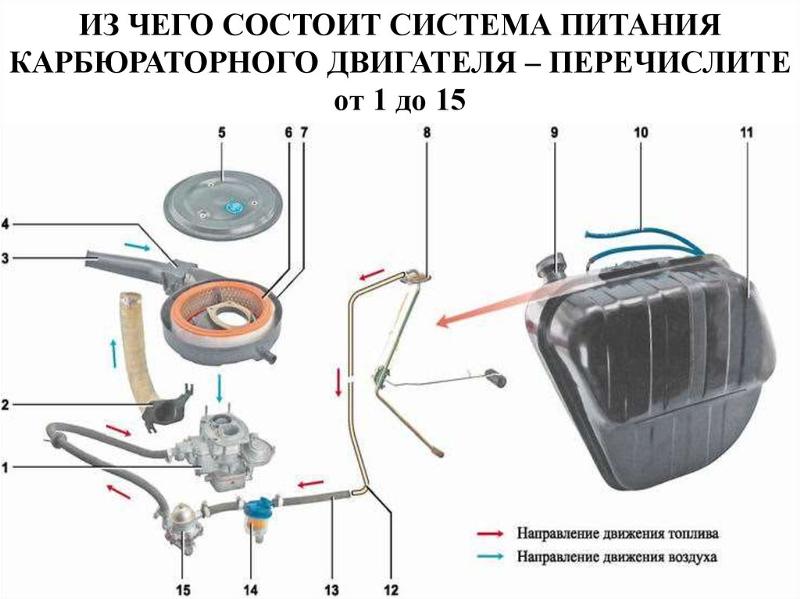 ИЗ ЧЕГО СОСТОИТ СИСТЕМА ПИТАНИЯ КАРБЮРАТОРНОГО ДВИГАТЕЛЯ – ПЕРЕЧИСЛИТЕ от 1 до 15

5
6
7
8
9
10
11
4
3
2
1
15
14
13
12

Направление движения топлива
Направление движения воздуха