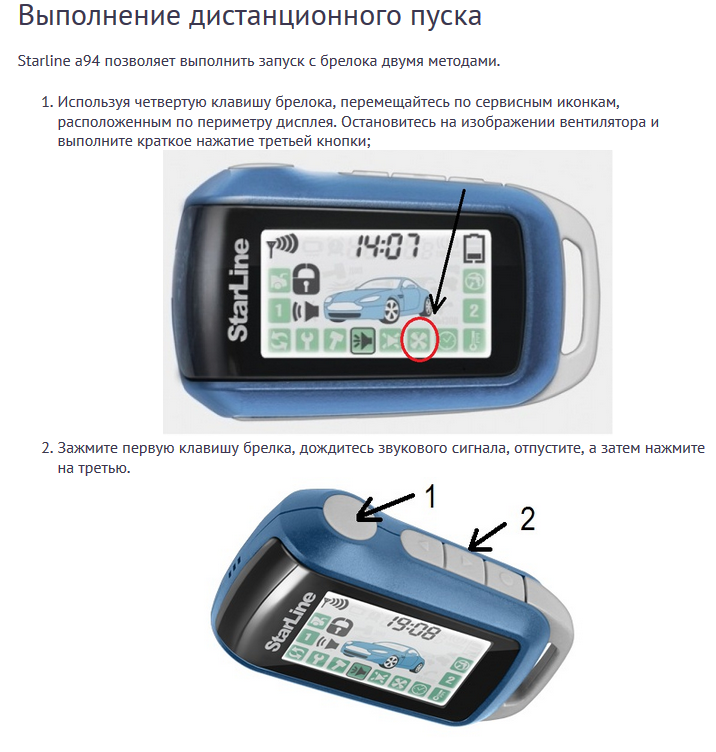 Выполнение дистанционного пуска

Starline a94 позволяет выполнить запуск с брелока двумя методами.

1. Используя четвертую клавишу брелока, перемещайтесь по сервисным иконкам, расположенным по периметру дисплея. Остановитесь на изображении вентилятора и выполните краткое нажатие третьей кнопки;

StarLine

14:07

1

2

2. Зажмите первую клавишу брелка, дождитесь звукового сигнала, отпустите, а затем нажмите на третью.

1

2

StarLine

19:08