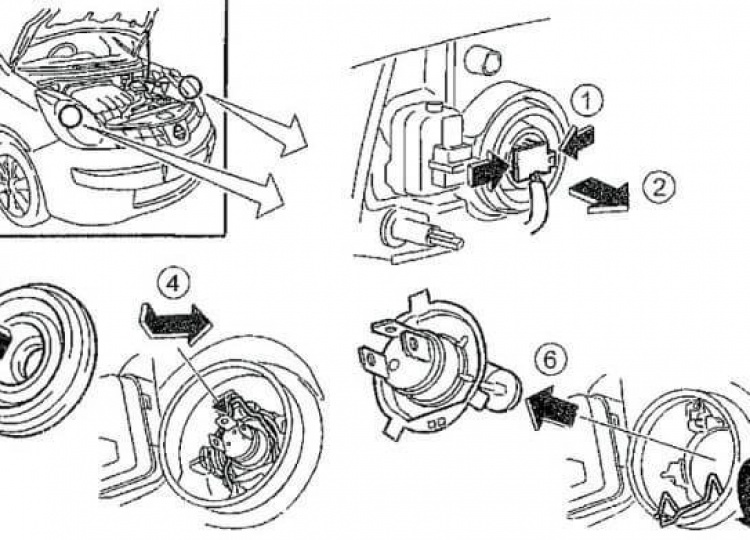 1
2
4
6