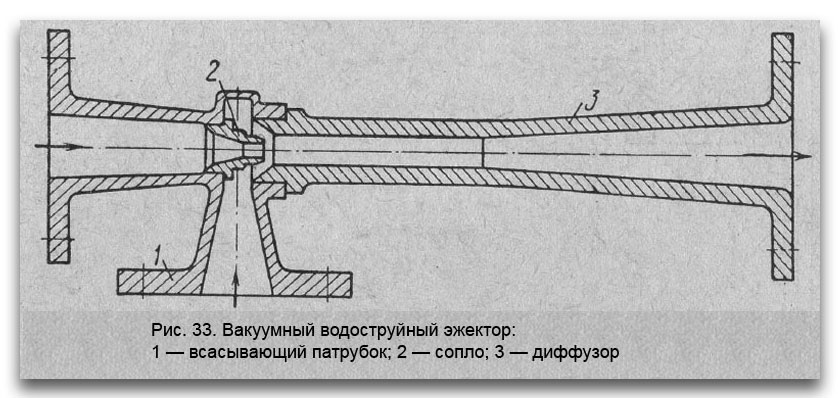 2
3
1

Рис. 33. Вакуумный водоструйный эжектор:
1 — всасывающий патрубок; 2 — сопло; 3 — диффузор