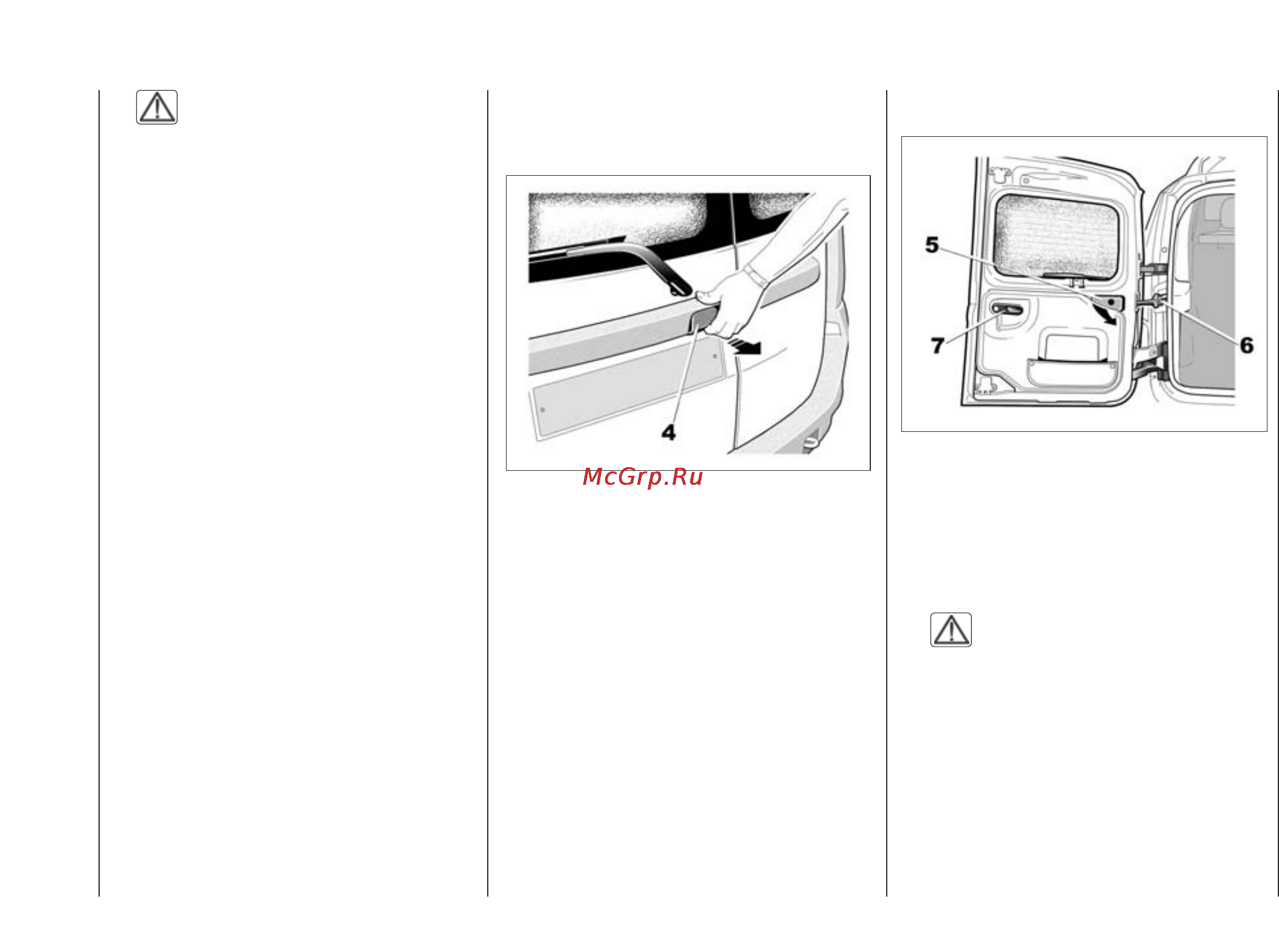 4

McGrp.Ru

5

7

6