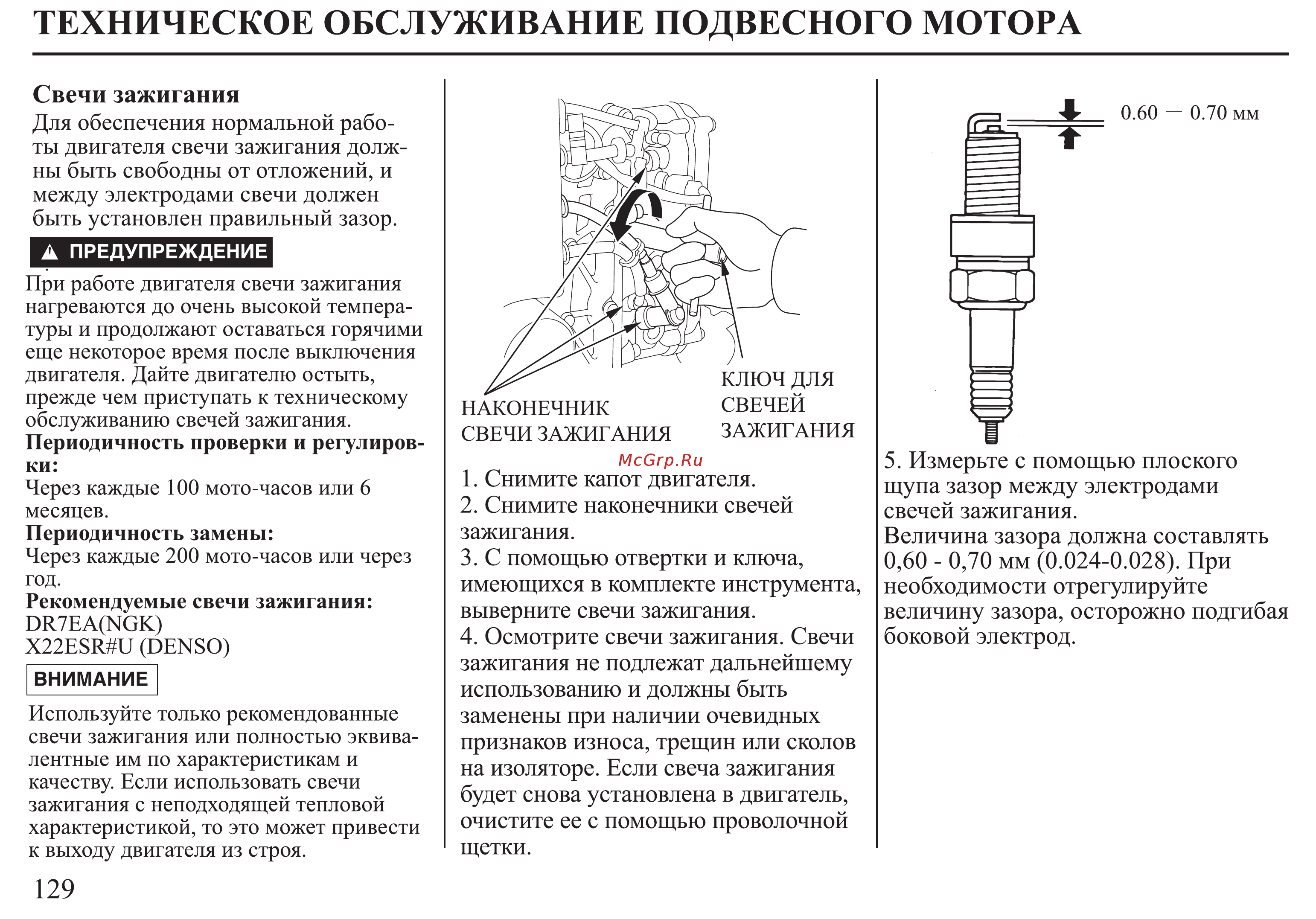 ТЕХНИЧЕСКОЕ ОБСЛУЖИВАНИЕ ПОДВЕСНОГО МОТОРА

Свечи зажигания
Для обеспечения нормальной работы двигателя свечи зажигания должны быть свободны от отложений, и между электродами свечи должен быть установлен правильный зазор.

ПРЕДУПРЕЖДЕНИЕ

При работе двигателя свечи зажигания нагреваются до очень высокой температуры и продолжают оставаться горячими еще некоторое время после выключения двигателя. Дайте двигателю остыть, прежде чем приступать к техническому обслуживанию свечей зажигания.
Периодичность проверки и регулировки:
Через каждые 100 мото-часов или 6 месяцев.
Периодичность замены:
Через каждые 200 мото-часов или через год.
Рекомендуемые свечи зажигания:
DR7EA(NGK)
X22ESR#U (DENSO)

ВНИМАНИЕ

Используйте только рекомендованные свечи зажигания или полностью эквивалентные им по характеристикам и качеству. Если использовать свечи зажигания с неподходящей тепловой характеристикой, то это может привести к выходу двигателя из строя.

129

НАКОНЕЧНИК СВЕЧИ ЗАЖИГАНИЯ
КЛЮЧ ДЛЯ СВЕЧЕЙ ЗАЖИГАНИЯ

McGrp.Ru

1. Снимите капот двигателя.
2. Снимите наконечники свечей зажигания.
3. С помощью отвертки и ключа, имеющихся в комплекте инструмента, выверните свечи зажигания.
4. Осмотрите свечи зажигания. Свечи зажигания не подлежат дальнейшему использованию и должны быть заменены при наличии очевидных признаков износа, трещин или сколов на изоляторе. Если свеча зажигания будет снова установлена в двигатель, очистите ее с помощью проволочной щетки.

0.60 — 0.70 мм

5. Измерьте с помощью плоского щупа зазор между электродами свечей зажигания.
Величина зазора должна составлять 0,60 - 0,70 мм (0.024-0.028). При необходимости отрегулируйте величину зазора, осторожно подгибая боковой электрод.