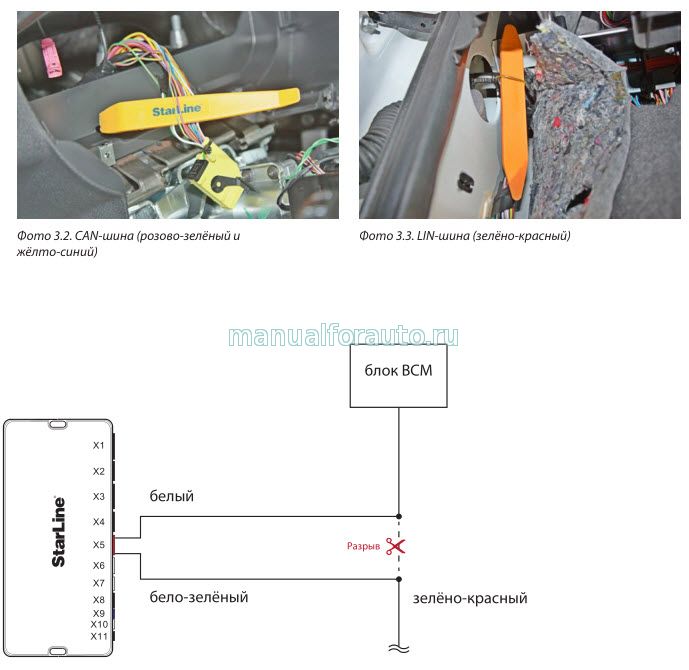 StarLine

Фото 3.2. CAN-шина (розово-зелёный и жёлто-синий)

Фото 3.3. LIN-шина (зелёно-красный)

manualforauto.ru

блок BCM

StarLine

X1
X2
X3
X4
X5
X6
X7
X8
X9
X10
X11

белый

Разрыв

бело-зелёный

зелёно-красный