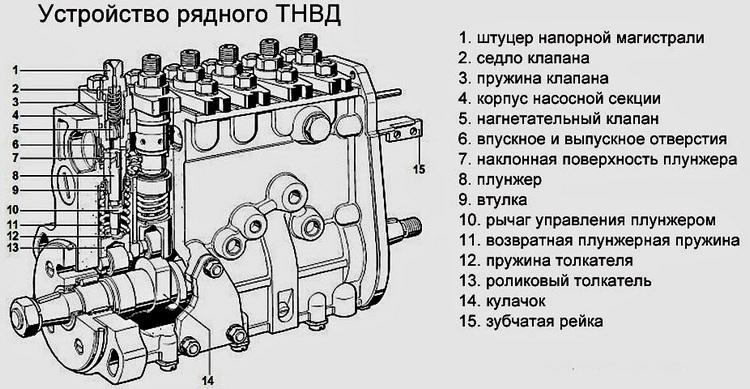 Устройство рядного ТНВД

1
2
3
4
5
6
7
8
9
10
11
12
13
14
15

1. штуцер напорной магистрали
2. седло клапана
3. пружина клапана
4. корпус насосной секции
5. нагнетательный клапан
6. впускное и выпускное отверстия
7. наклонная поверхность плунжера
8. плунжер
9. втулка
10. рычаг управления плунжером
11. возвратная плунжерная пружина
12. пружина толкателя
13. роликовый толкатель
14. кулачок
15. зубчатая рейка