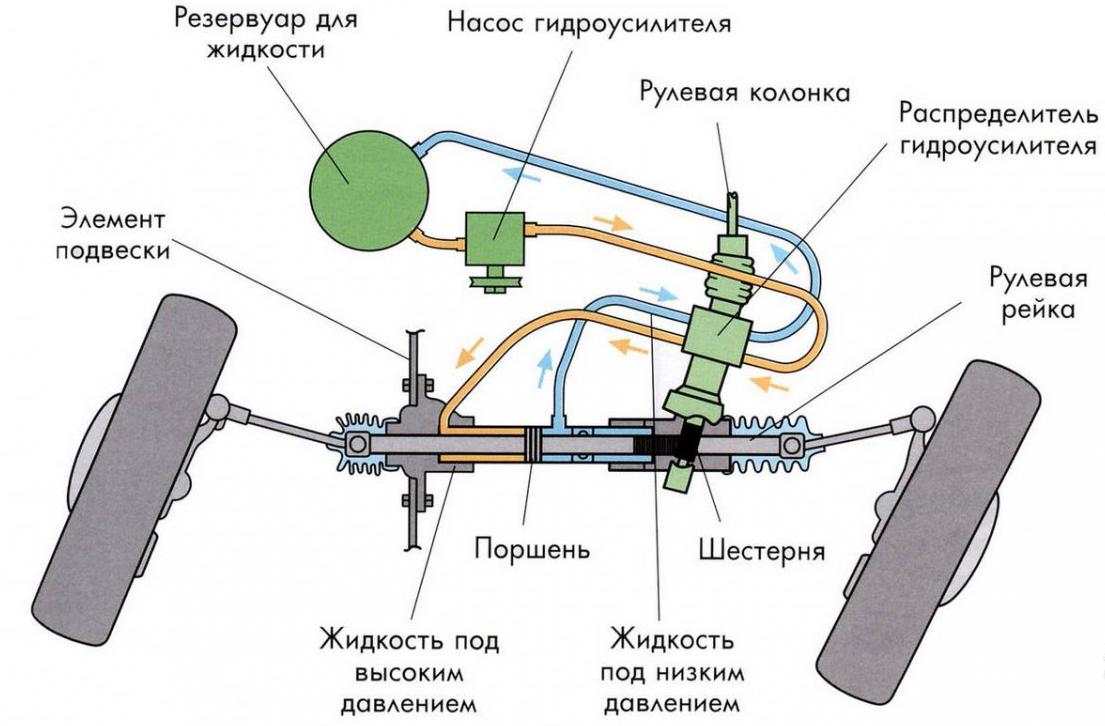 Резервуар для жидкости

Насос гидроусилителя

Рулевая колонка

Распределитель гидроусилителя

Элемент подвески

Рулевая рейка

Поршень

Шестерня

Жидкость под высоким давлением

Жидкость под низким давлением