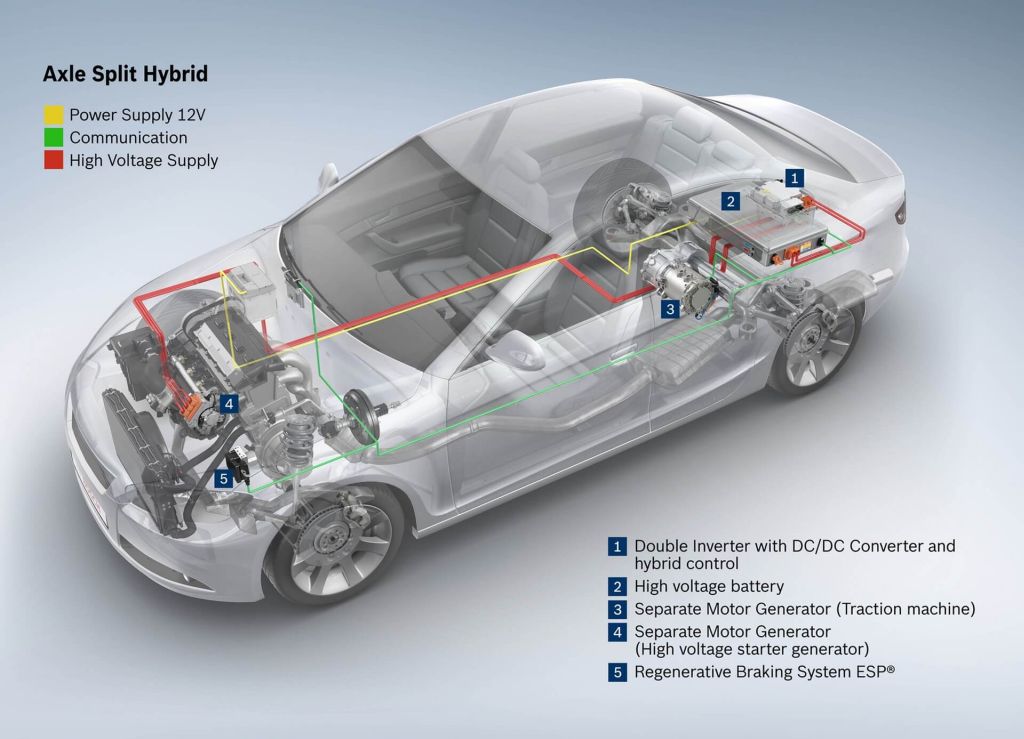 Axle Split Hybrid

Power Supply 12V
Communication
High Voltage Supply

1
2
3
4
5

1 Double Inverter with DC/DC Converter and hybrid control
2 High voltage battery
3 Separate Motor Generator (Traction machine)
4 Separate Motor Generator (High voltage starter generator)
5 Regenerative Braking System ESP®