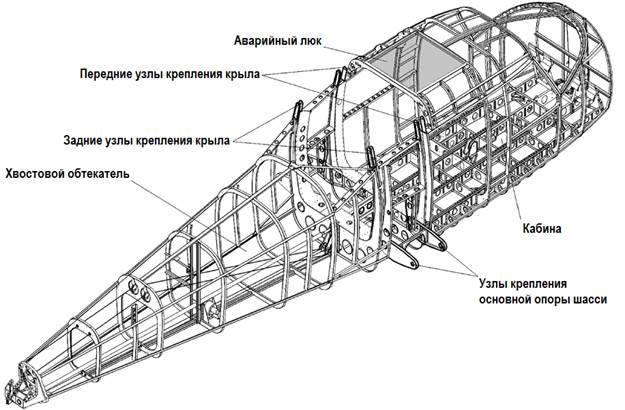 Аварийный люк

Передние узлы крепления крыла

Задние узлы крепления крыла

Хвостовой обтекатель

Кабина

Узлы крепления основной опоры шасси