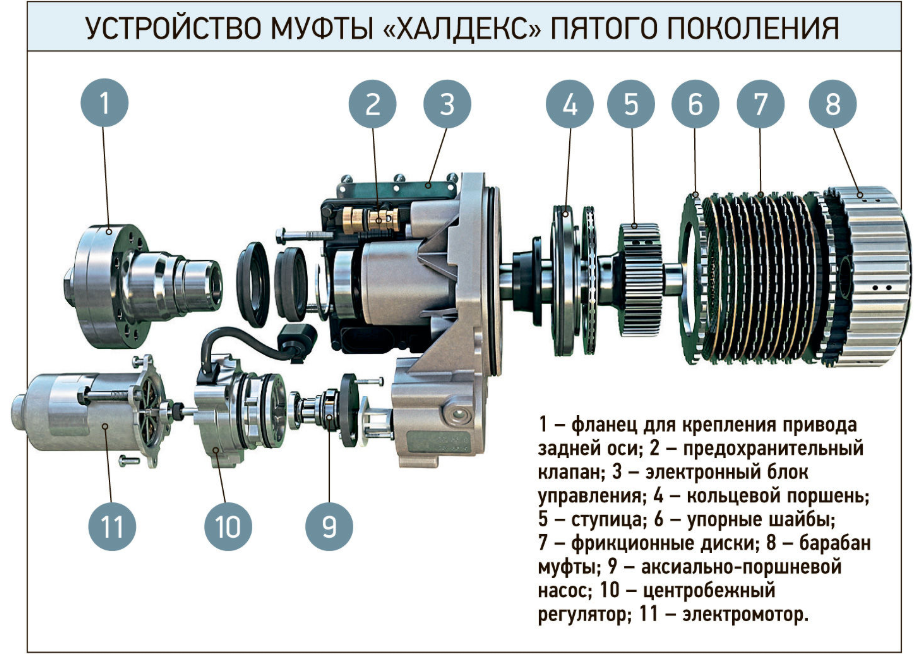 УСТРОЙСТВО МУФТЫ «ХАЛДЕКС» ПЯТОГО ПОКОЛЕНИЯ

1

2

3

4

5

6

7

8

11

10

9

1 – фланец для крепления привода задней оси; 2 – предохранительный клапан; 3 – электронный блок управления; 4 – кольцевой поршень; 5 – ступица; 6 – упорные шайбы; 7 – фрикционные диски; 8 – барабан муфты; 9 – аксиально-поршневой насос; 10 – центробежный регулятор; 11 – электромотор.