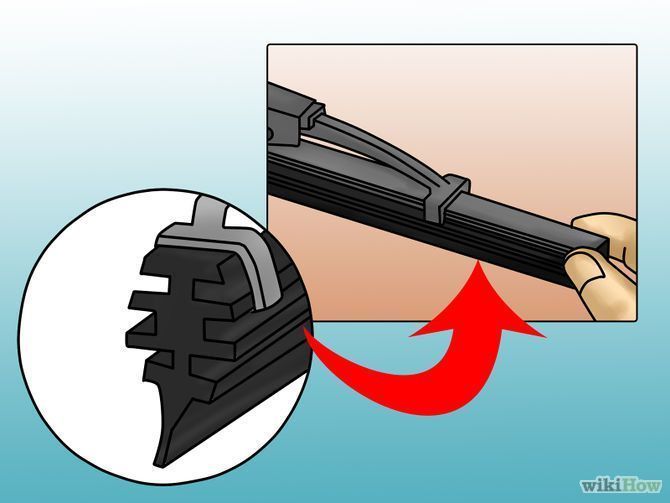 wikiHow