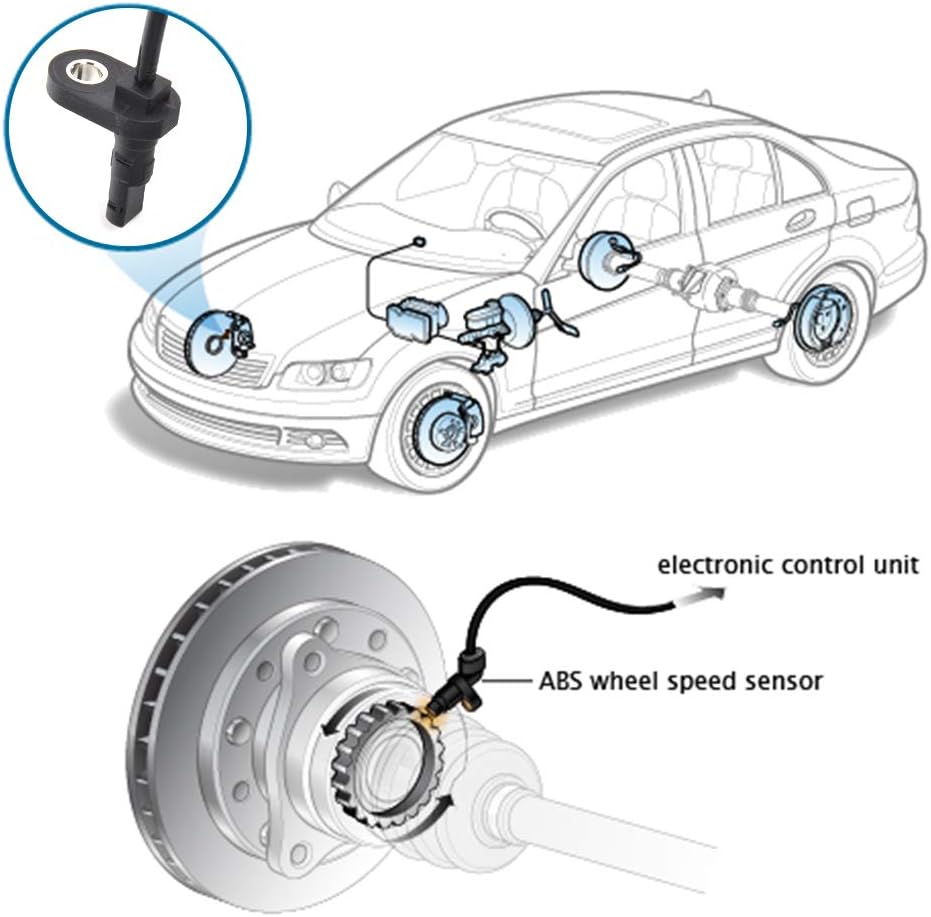 electronic control unit

ABS wheel speed sensor