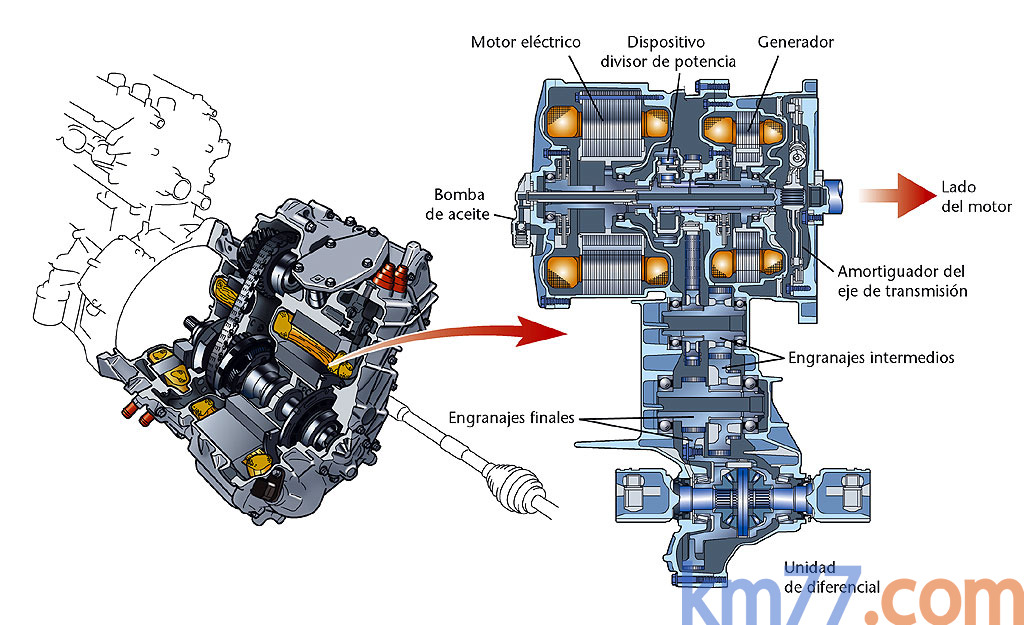 Motor eléctrico

Dispositivo divisor de potencia

Generador

Bomba de aceite

Lado del motor

Amortiguador del eje de transmisión

Engranajes intermedios

Engranajes finales

Unidad de diferencial

km77.com