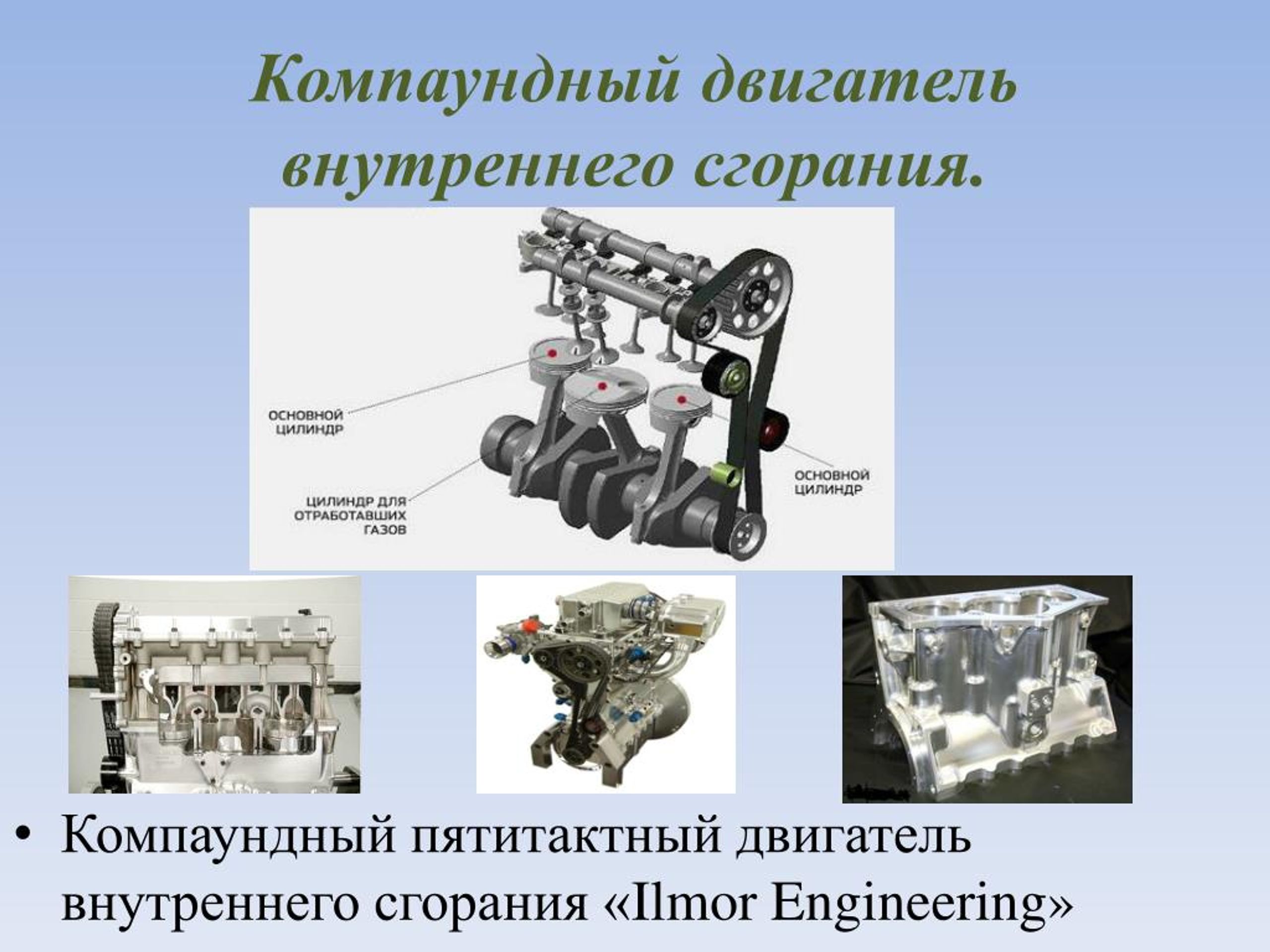 Компаундный двигатель внутреннего сгорания.

ОСНОВНОЙ ЦИЛИНДР

ЦИЛИНДР ДЛЯ ОТРАБОТАВШИХ ГАЗОВ

ОСНОВНОЙ ЦИЛИНДР

• Компаундный пятитактный двигатель внутреннего сгорания «Ilmor Engineering»