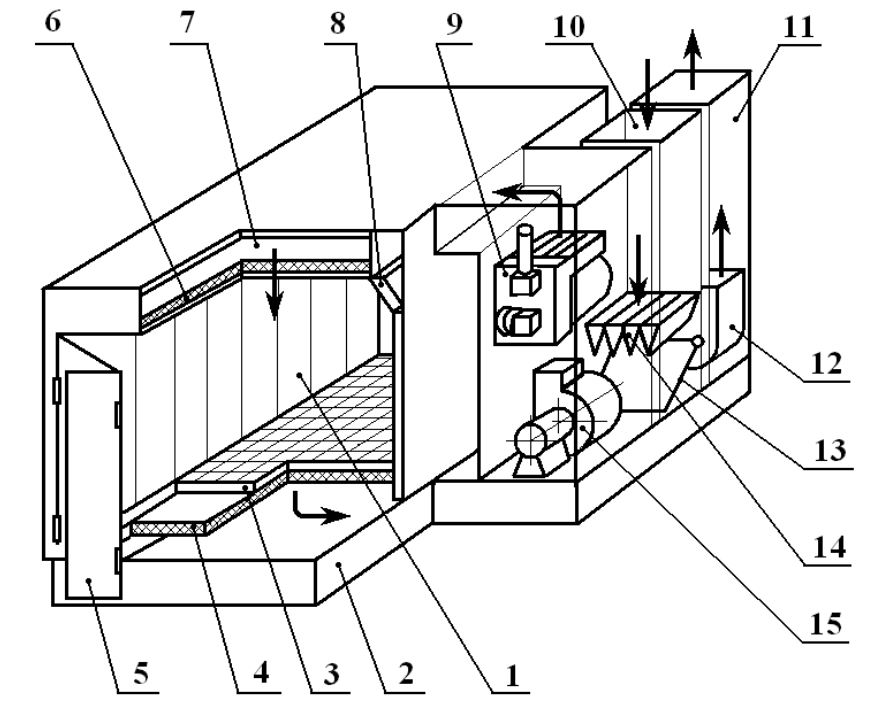 6
7
8
9
10
11
12
13
14
15
5
4
3
2
1