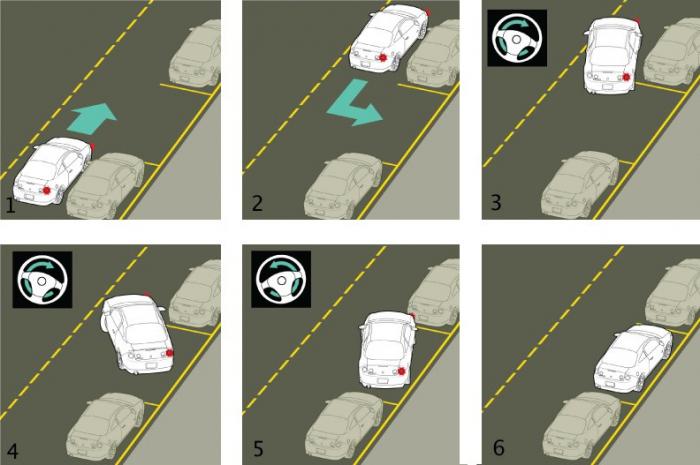 1

2

3

4

5

6