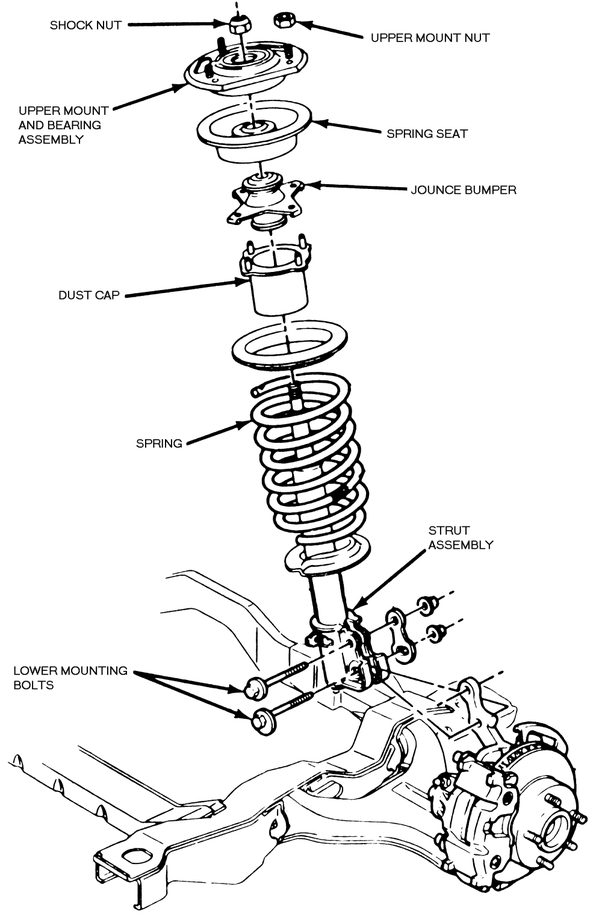 SHOCK NUT

UPPER MOUNT NUT

UPPER MOUNT AND BEARING ASSEMBLY

SPRING SEAT

JOUNCE BUMPER

DUST CAP

SPRING

STRUT ASSEMBLY

LOWER MOUNTING BOLTS