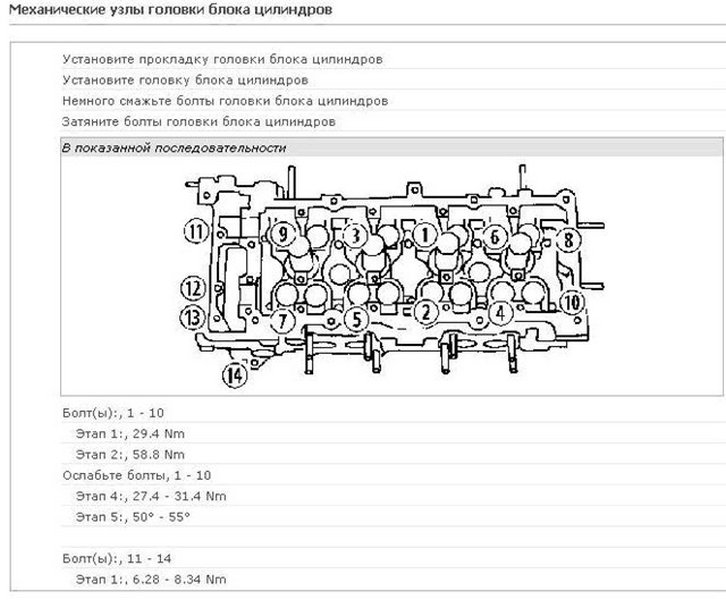 Механические узлы головки блока цилиндров

Установите прокладку головки блока цилиндров

Установите головку блока цилиндров

Немного смажьте болты головки блока цилиндров

Затяните болты головки блока цилиндров

В показанной последовательности

11
9
3
1
6
8
12
13
7
5
2
4
10
14

Болт(ы):, 1 - 10

Этап 1:, 29.4 Nm

Этап 2:, 58.8 Nm

Ослабьте болты, 1 - 10

Этап 4:, 27.4 - 31.4 Nm

Этап 5:, 50° - 55°

Болт(ы):, 11 - 14

Этап 1:, 6.28 - 8.34 Nm