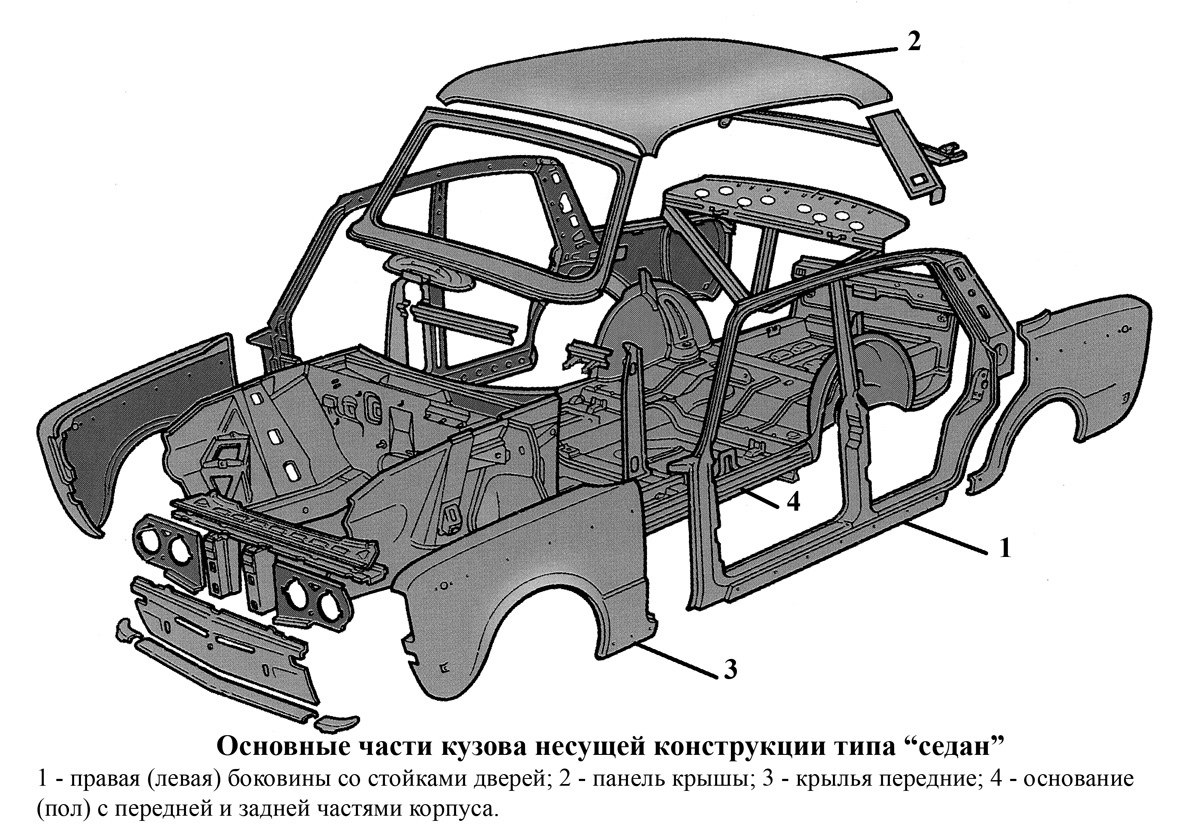 2

4

1

3

Основные части кузова несущей конструкции типа “седан”

1 - правая (левая) боковины со стойками дверей; 2 - панель крыши; 3 - крылья передние; 4 - основание (пол) с передней и задней частями корпуса.