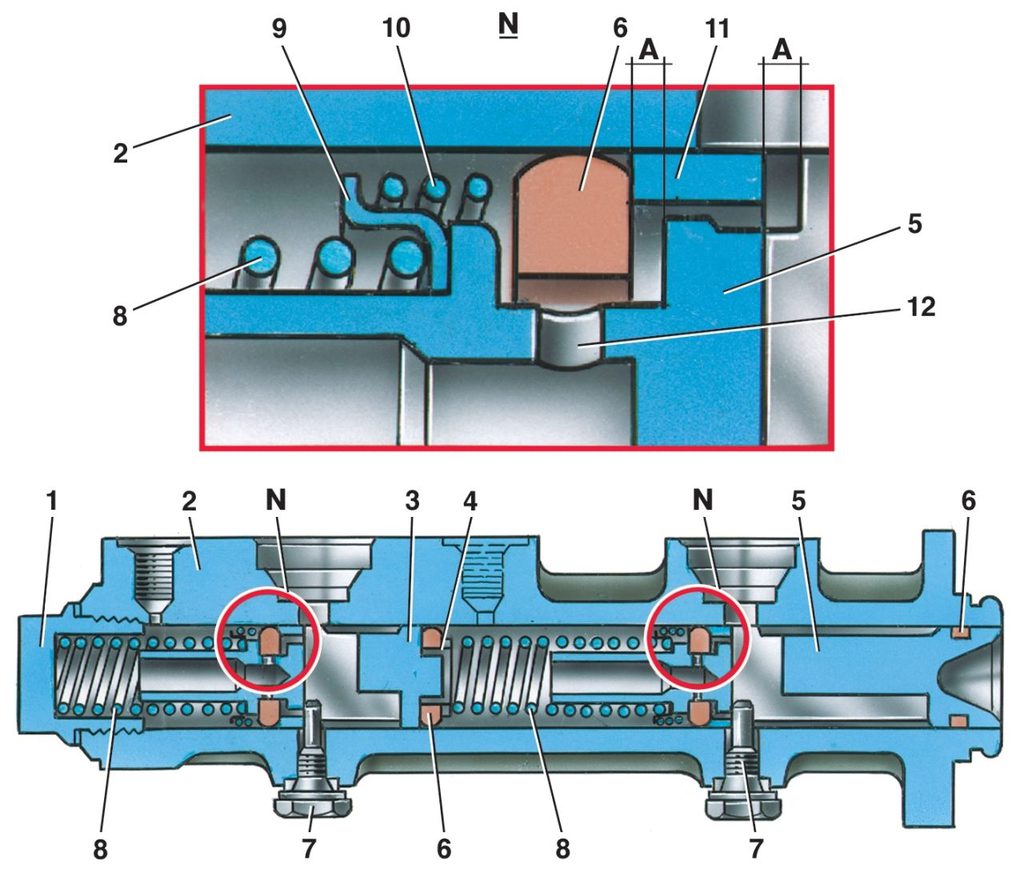 9
10
N
6
A
11
A
2
5
8
12
1
2
N
3
4
N
5
6
8
7
6
8
7