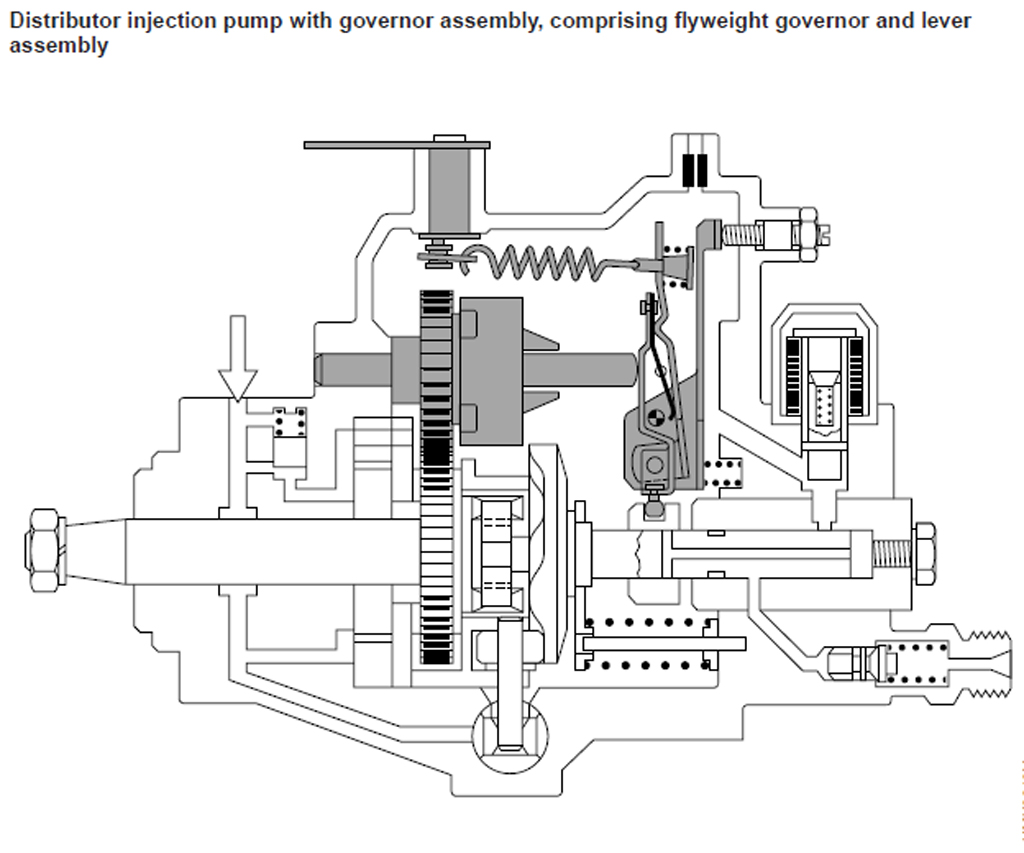 Distributor injection pump with governor assembly, comprising flyweight governor and lever assembly