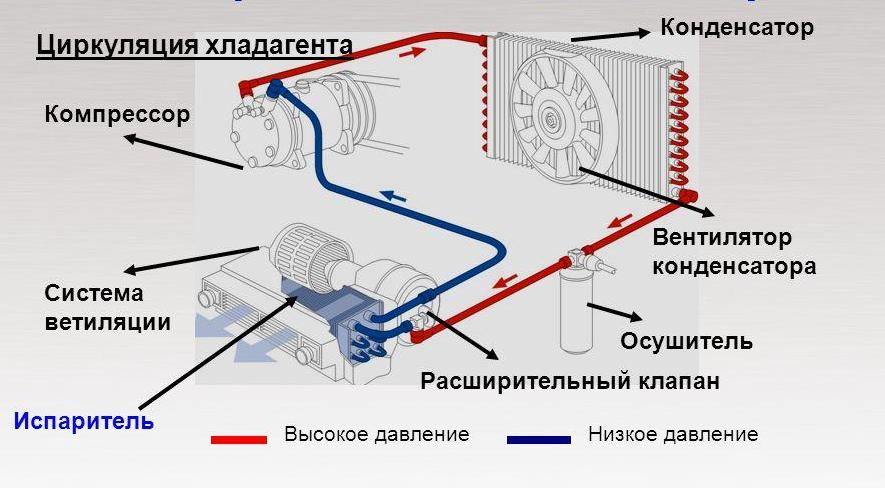 Циркуляция хладагента

Конденсатор

Компрессор

Вентилятор конденсатора

Система ветиляции

Осушитель

Расширительный клапан

Испаритель

Высокое давление

Низкое давление