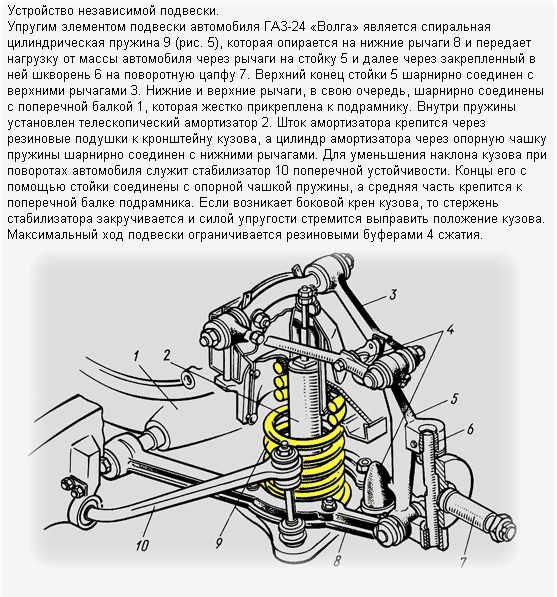 Устройство независимой подвески.
Упругим элементом подвески автомобиля ГАЗ-24 «Волга» является спиральная цилиндрическая пружина 9 (рис. 5), которая опирается на нижние рычаги 8 и передает нагрузку от массы автомобиля через рычаги на стойку 5 и далее через закрепленный в ней шкворень 6 на поворотную цапфу 7. Верхний конец стойки 5 шарнирно соединен с верхними рычагами 3. Нижние и верхние рычаги, в свою очередь, шарнирно соединены с поперечной балкой 1, которая жестко прикреплена к подрамнику. Внутри пружины установлен телескопический амортизатор 2. Шток амортизатора крепится через резиновые подушки к кронштейну кузова, а цилиндр амортизатора через опорную чашку пружины шарнирно соединен с нижними рычагами. Для уменьшения наклона кузова при поворотах автомобиля служит стабилизатор 10 поперечной устойчивости. Концы его с помощью стойки соединены с опорной чашкой пружины, а средняя часть крепится к поперечной балке подрамника. Если возникает боковой крен кузова, то стержень стабилизатора закручивается и силой упругости стремится выправить положение кузова. Максимальный ход подвески ограничивается резиновыми буферами 4 сжатия.

3
4
1
2
5
6
10
9
8
7