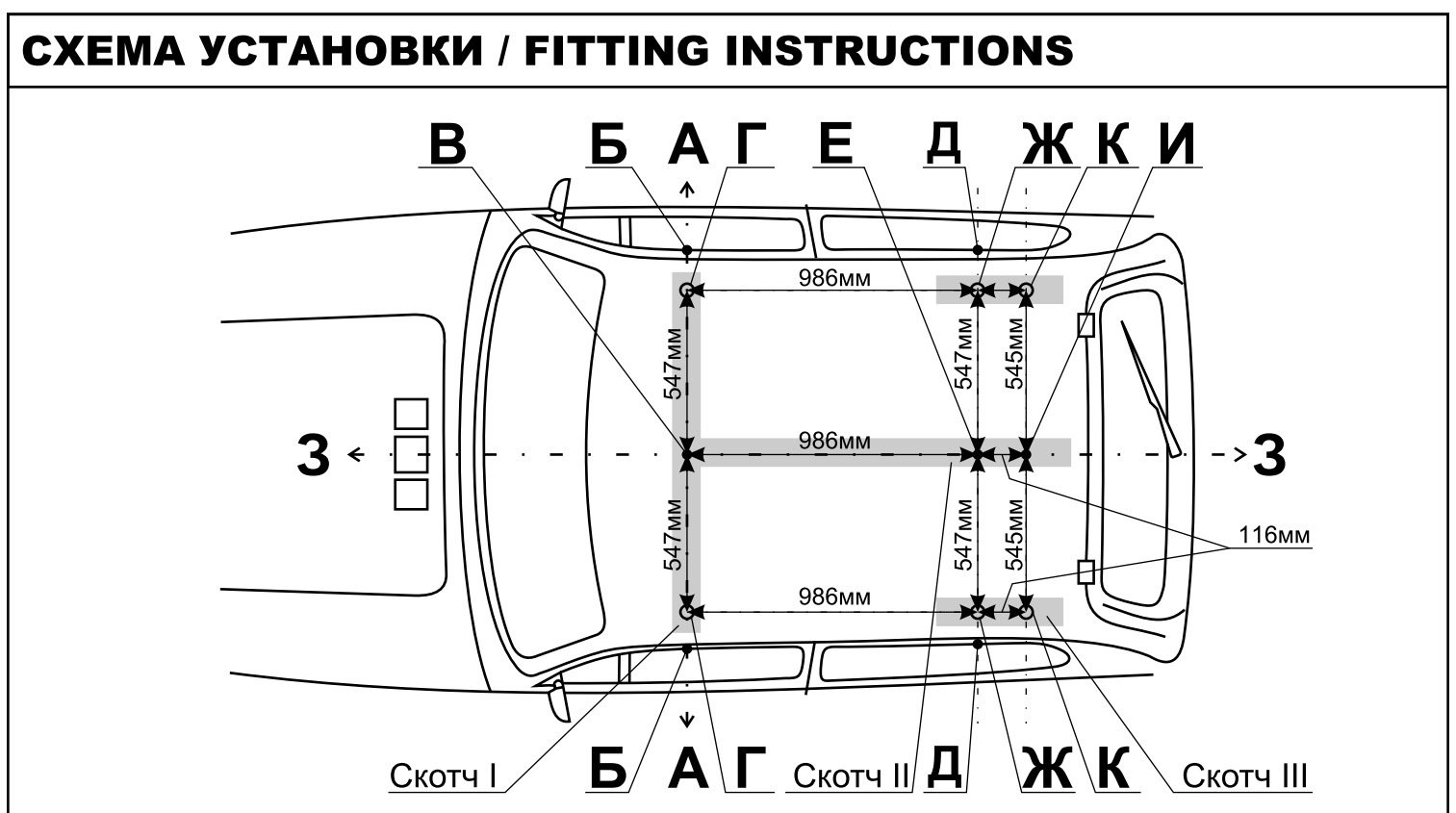 СХЕМА УСТАНОВКИ / FITTING INSTRUCTIONS

В Б А Г Е Д Ж К И

986мм

547мм

547мм

545мм

З

986мм

З

547мм

547мм

545мм

116мм

986мм

Скотч I Б А Г Скотч II Д Ж К Скотч III