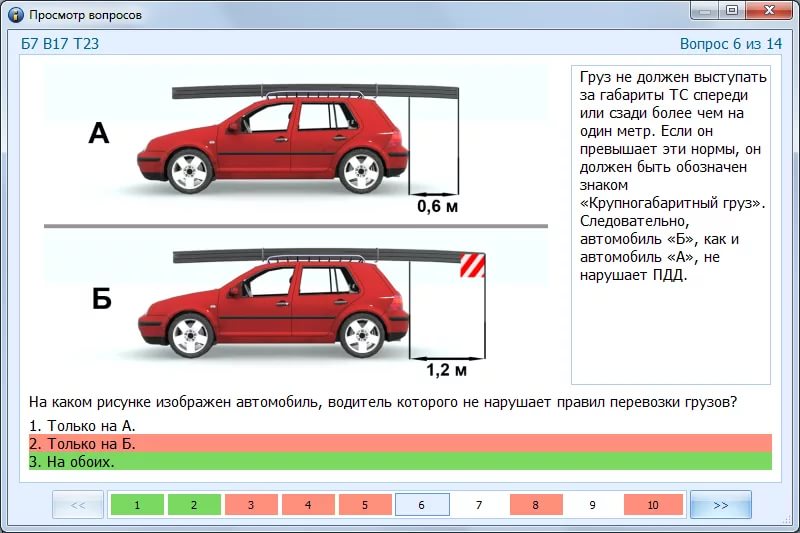 Просмотр вопросов

Б7 В17 Т23

Вопрос 6 из 14

А

0,6 м

Б

1,2 м

Груз не должен выступать за габариты ТС спереди или сзади более чем на один метр. Если он превышает эти нормы, он должен быть обозначен знаком «Крупногабаритный груз». Следовательно, автомобиль «Б», как и автомобиль «А», не нарушает ПДД.

На каком рисунке изображен автомобиль, водитель которого не нарушает правил перевозки грузов?

1. Только на А.
2. Только на Б.
3. На обоих.

<< 1 2 3 4 5 6 7 8 9 10 >>