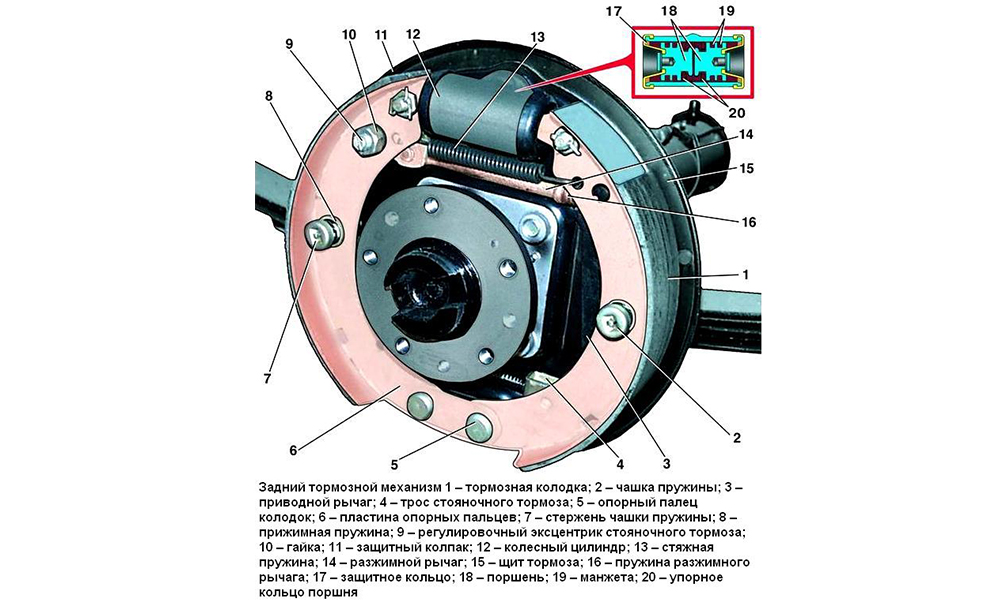 17
18
19
20
9
10
11
12
13
14
15
16
8
1
7
2
6
5
4
3

Задний тормозной механизм 1 – тормозная колодка; 2 – чашка пружины; 3 – приводной рычаг; 4 – трос стояночного тормоза; 5 – опорный палец колодок; 6 – пластина опорных пальцев; 7 – стержень чашки пружины; 8 – прижимная пружина; 9 – регулировочный эксцентрик стояночного тормоза; 10 – гайка; 11 – защитный колпак; 12 – колесный цилиндр; 13 – стяжная пружина; 14 – разжимной рычаг; 15 – щит тормоза; 16 – пружина разжимного рычага; 17 – защитное кольцо; 18 – поршень; 19 – манжета; 20 – упорное кольцо поршня