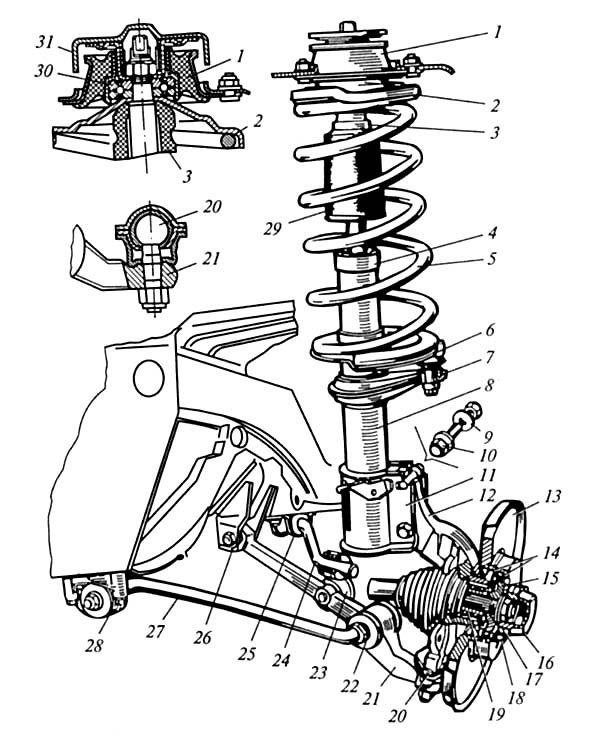 31
30
1
2
3
20
21
1
2
3
29
4
5
6
7
8
9
10
11
12
13
14
15
16
17
18
19
20
21
22
23
24
25
26
27
28