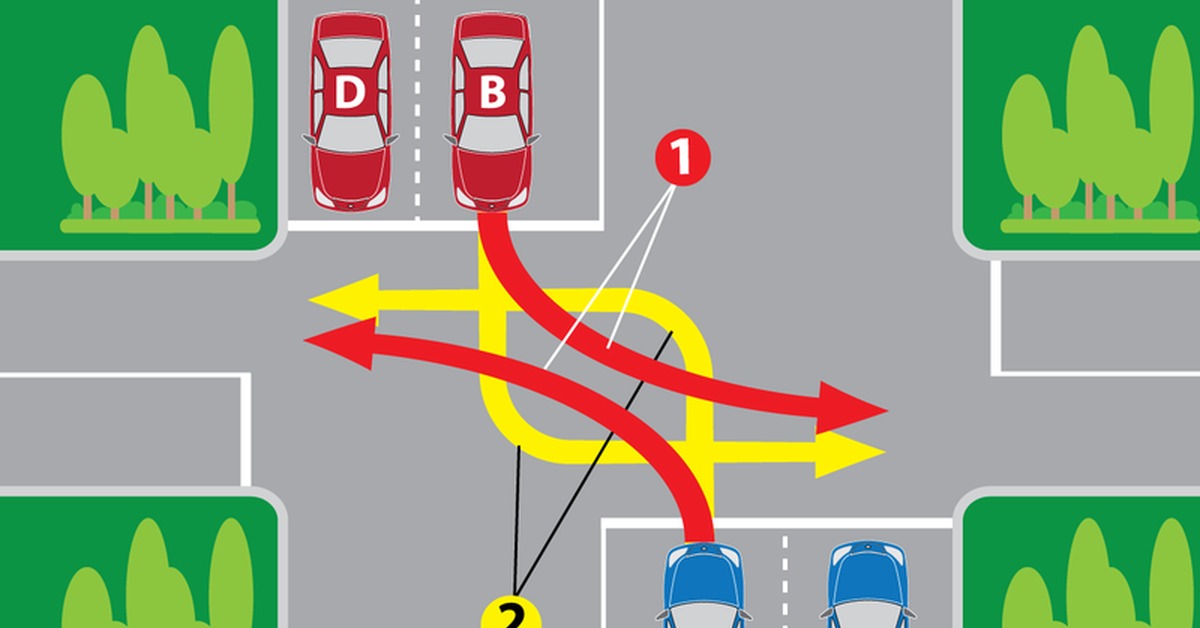 D
B
1
2