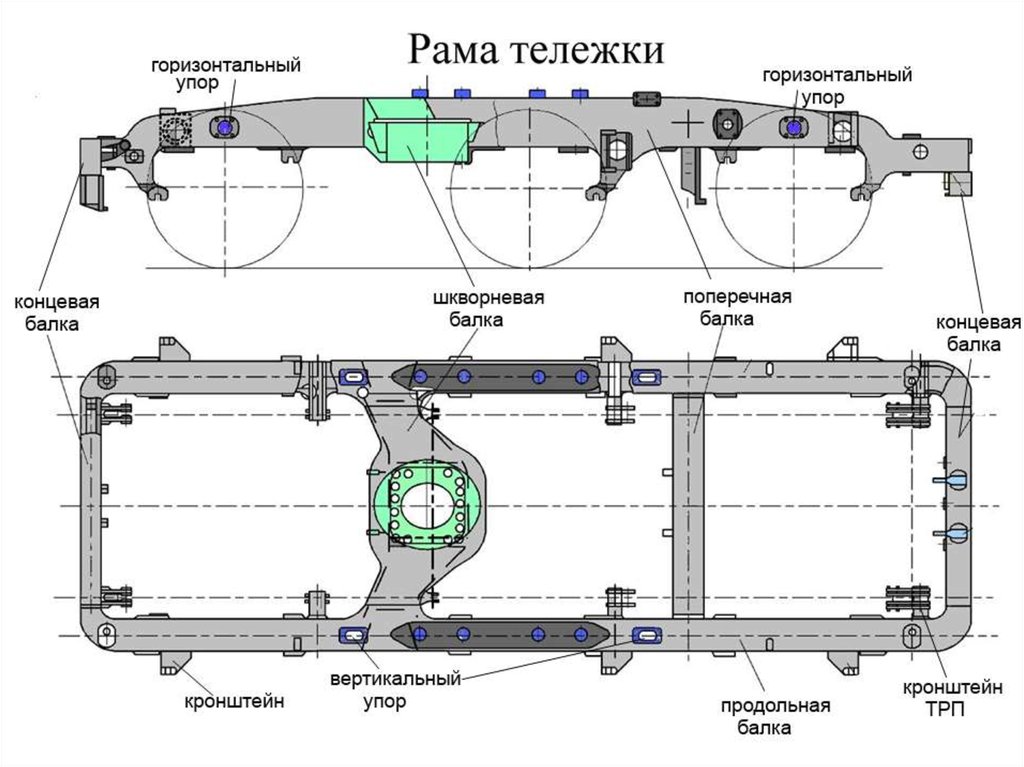 Рама тележки

горизонтальный упор

горизонтальный упор

концевая балка

шкворневая балка

поперечная балка

концевая балка

кронштейн

вертикальный упор

продольная балка

кронштейн ТРП