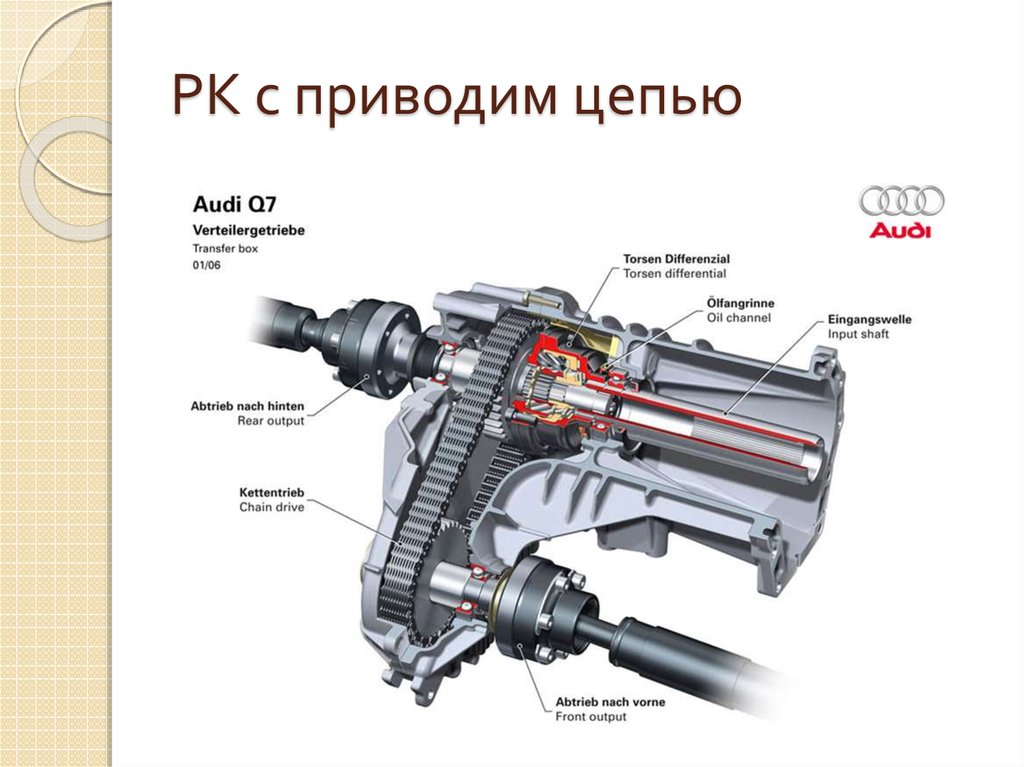 РК с приводим цепью

Audi Q7
Verteilergetriebe
Transfer box
01/06

Audi

Torsen Differenzial
Torsen differential

Ölfangrinne
Oil channel

Eingangswelle
Input shaft

Abtrieb nach hinten
Rear output

Kettentrieb
Chain drive

Abtrieb nach vorne
Front output