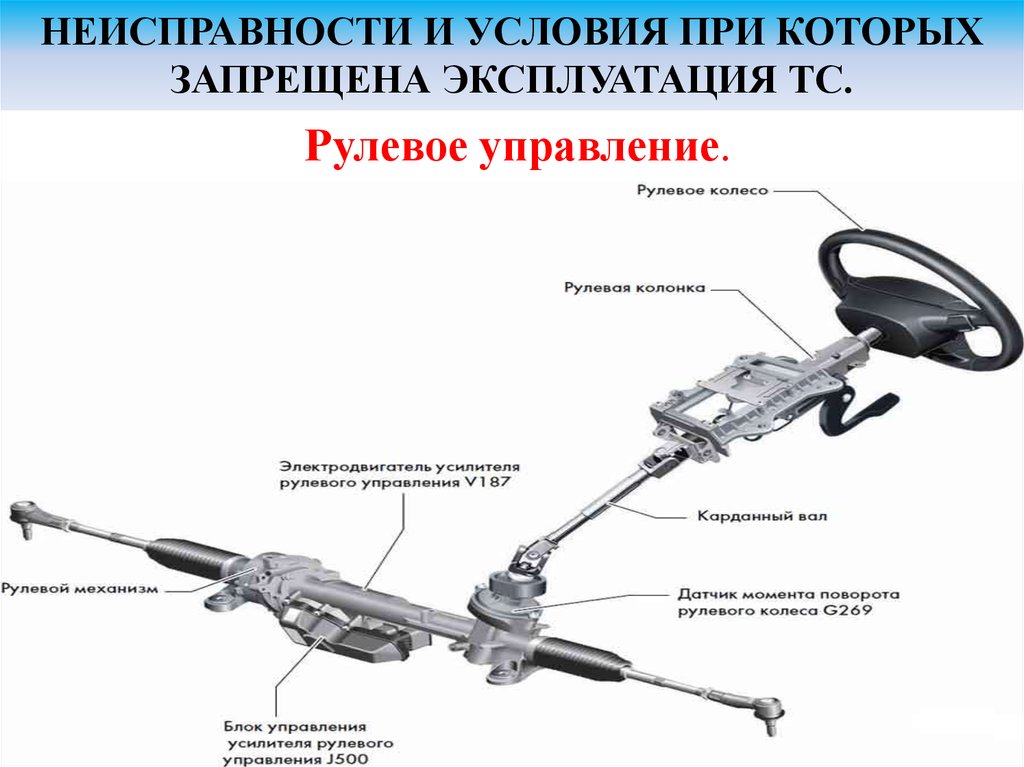 НЕИСПРАВНОСТИ И УСЛОВИЯ ПРИ КОТОРЫХ ЗАПРЕЩЕНА ЭКСПЛУАТАЦИЯ ТС.

Рулевое управление.

Рулевое колесо

Рулевая колонка

Электродвигатель усилителя рулевого управления V187

Карданный вал

Рулевой механизм

Датчик момента поворота рулевого колеса G269

Блок управления усилителя рулевого управления J500