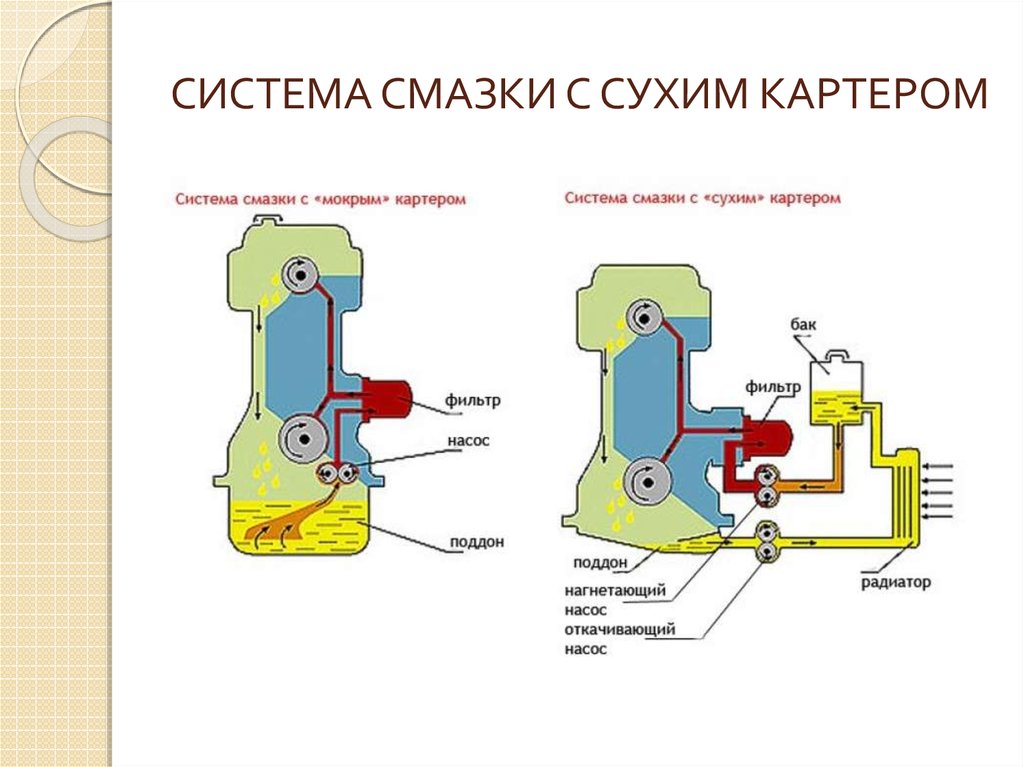 СИСТЕМА СМАЗКИ С СУХИМ КАРТЕРОМ

Система смазки с «мокрым» картером

фильтр

насос

поддон

Система смазки с «сухим» картером

бак

фильтр

поддон

нагнетающий насос

откачивающий насос

радиатор